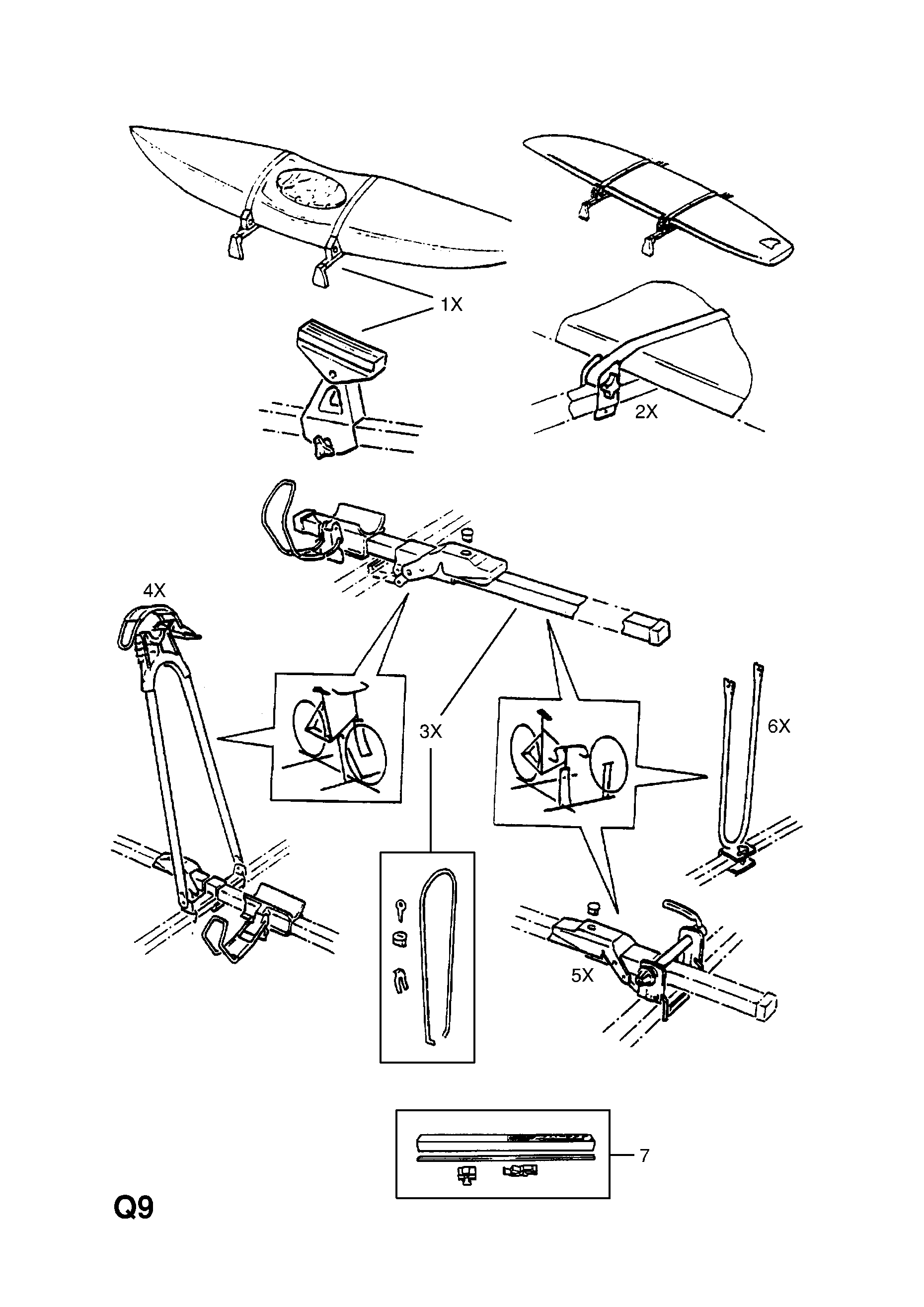 1X

2X

4X

3X

6X

5X

7

Q9