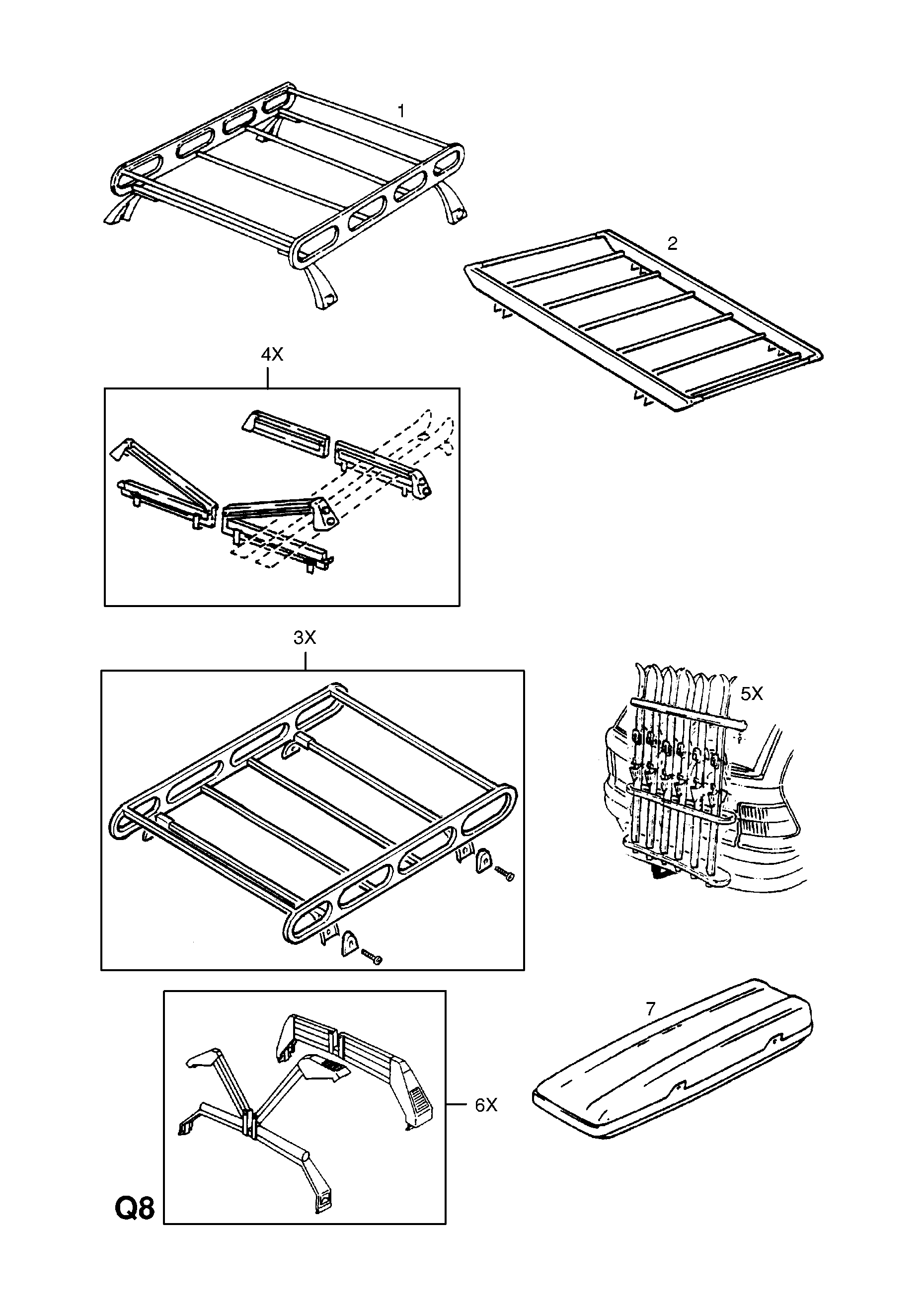 1

2

4X

3X

5X

7

6X

Q8