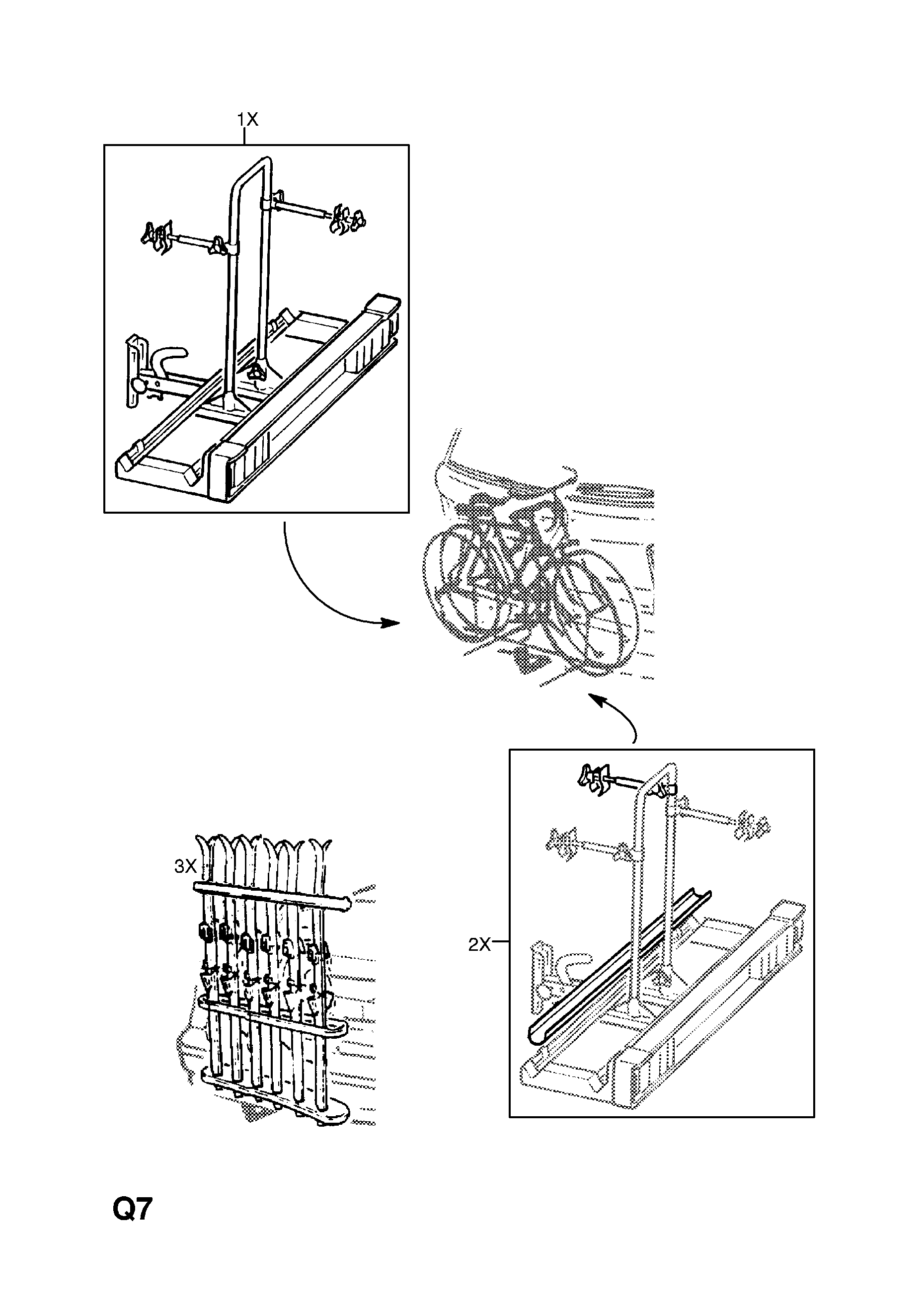 1X

3X

2X

Q7