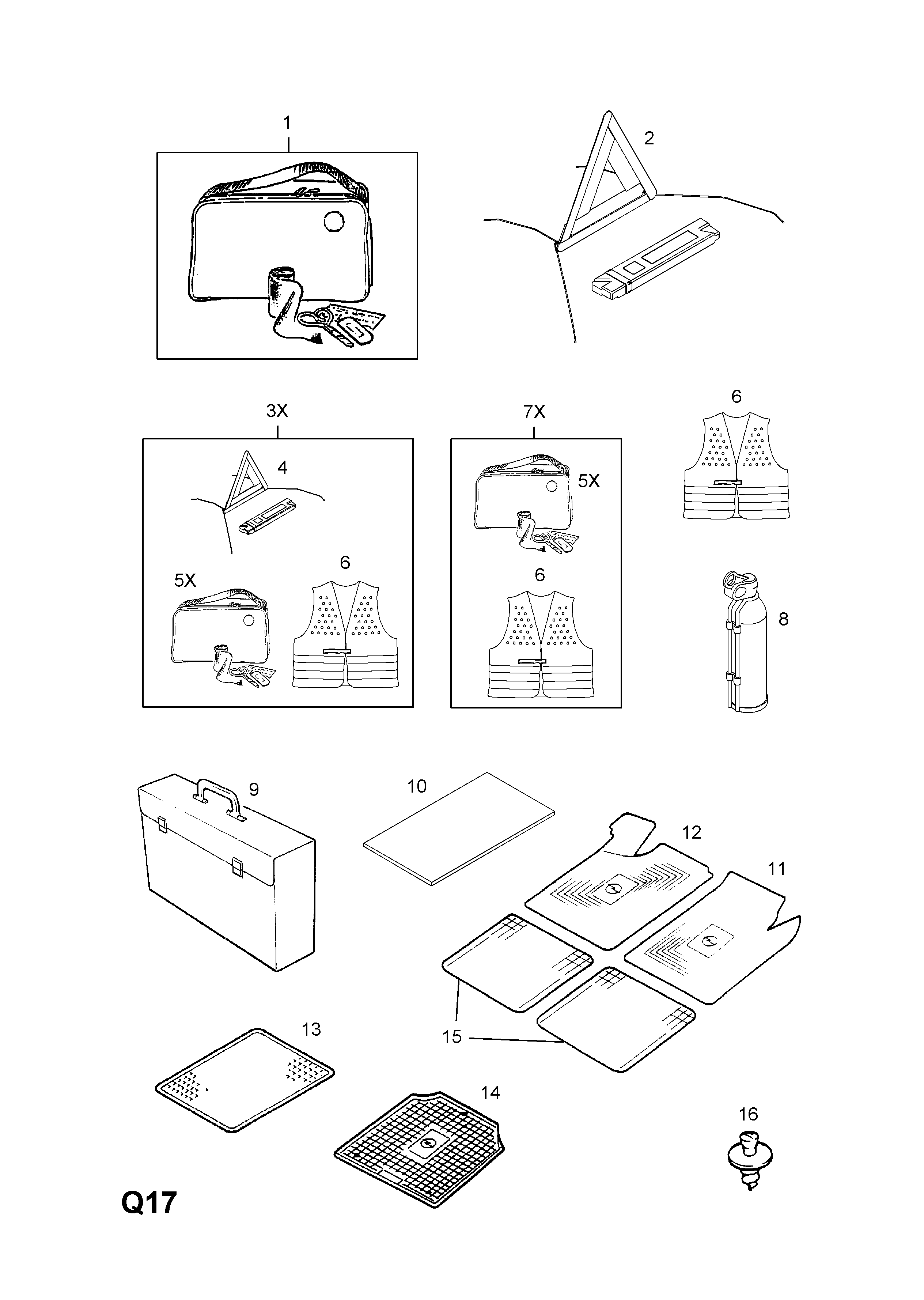 1
2
3X
4
5X
6
7X
5X
6
6
8
9
10
12
11
13
15
14
16
Q17