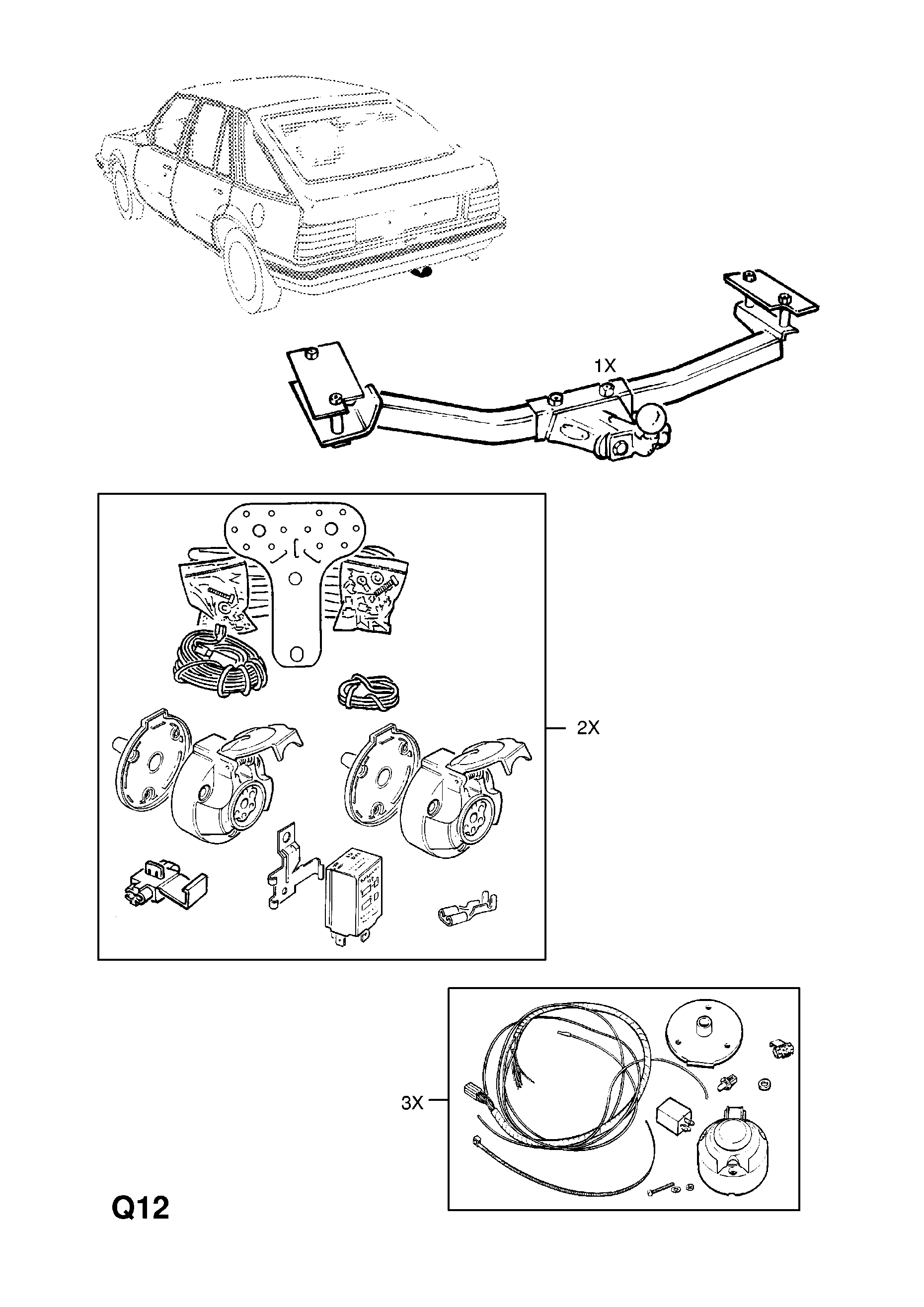 1X

2X

3X

Q12