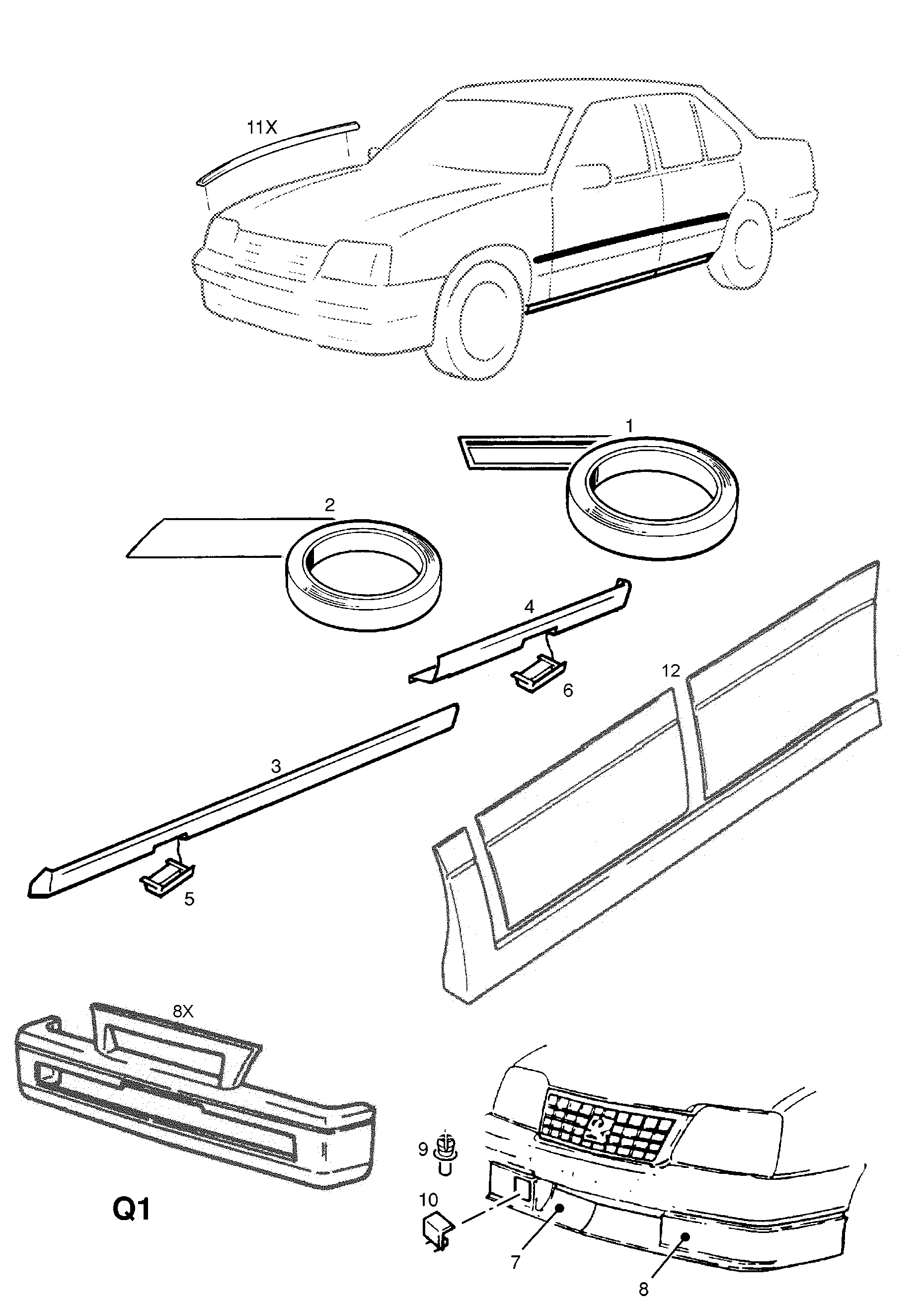 11X

1

2

4

6

12

3

5

8X

9

10

Q1

7

8