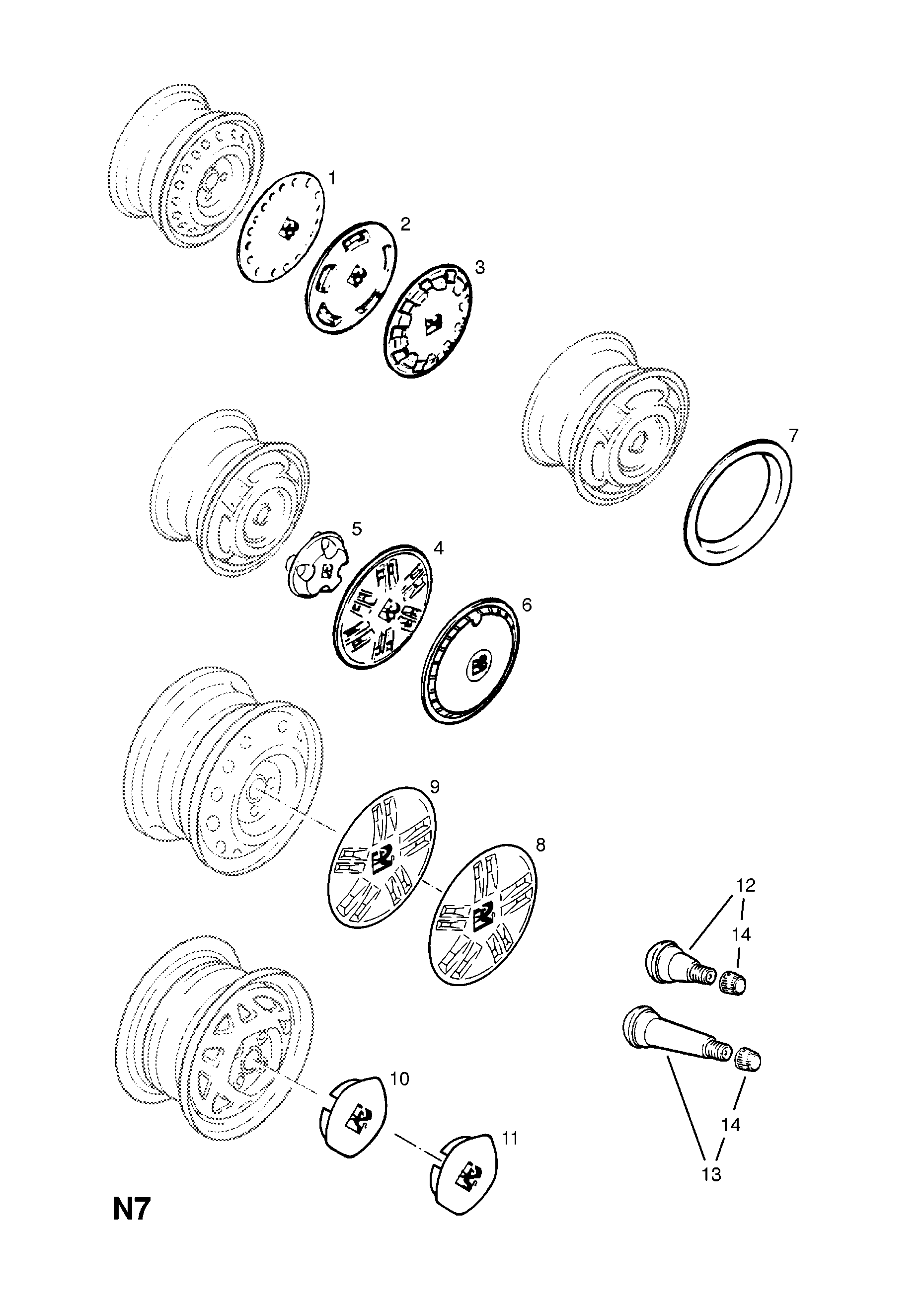 1
2
3
7
5
4
6
9
8
12
14
10
11
14
13
N7