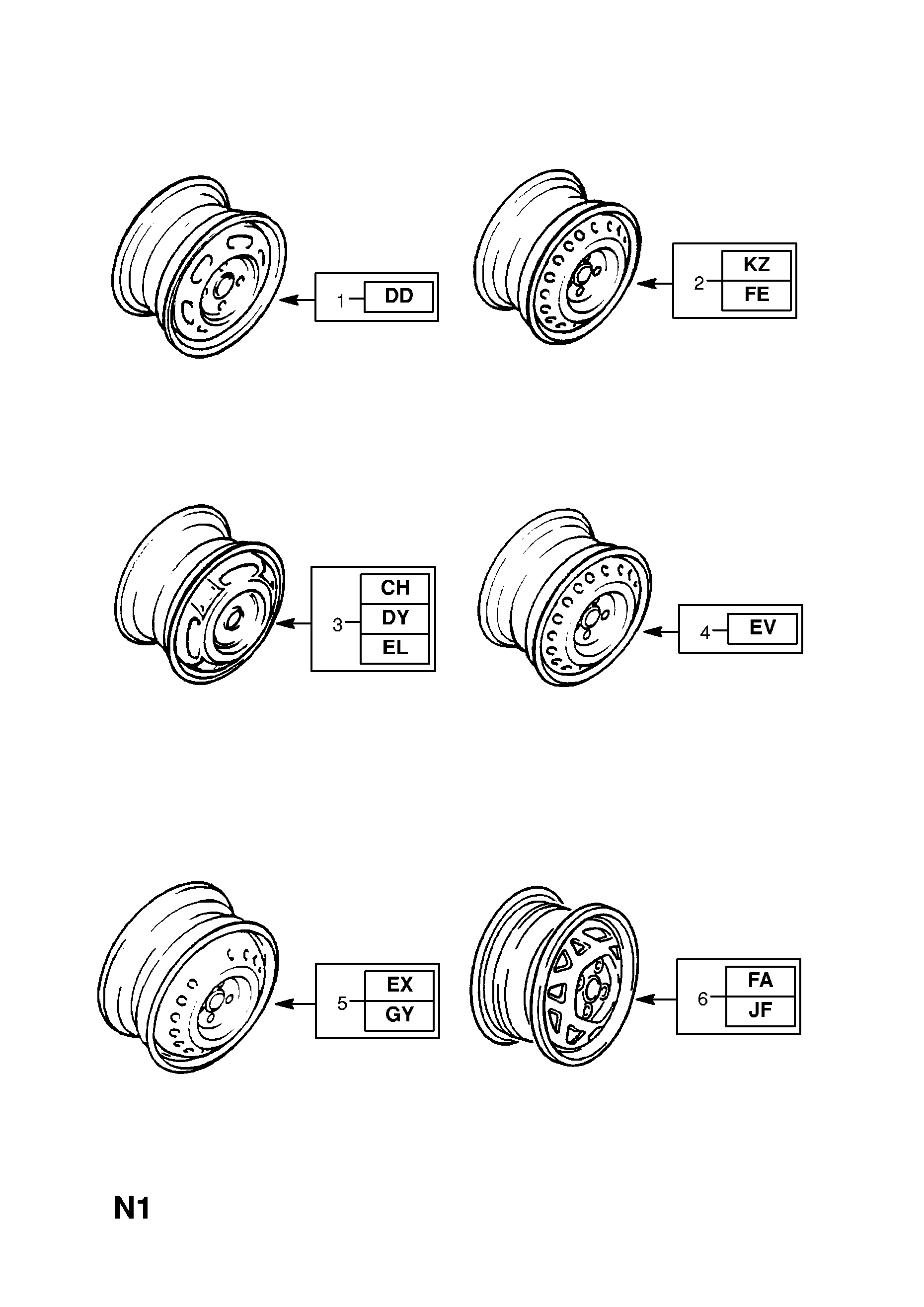 1 DD

2 KZ FE

3 CH DY EL

4 EV

5 EX GY

6 FA JF

N1