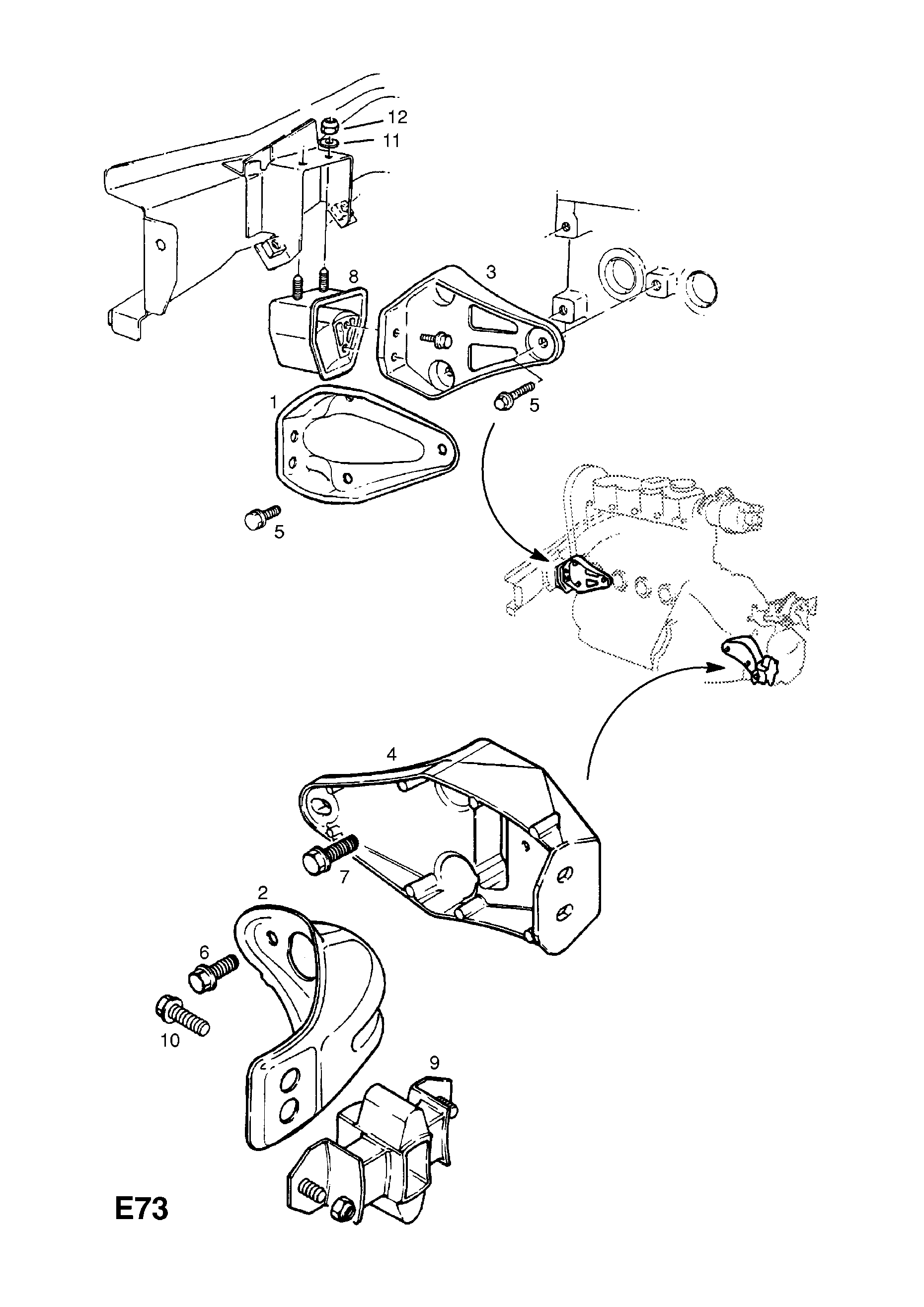 12
11
8
3
5
1
5
4
7
2
6
10
9
E73