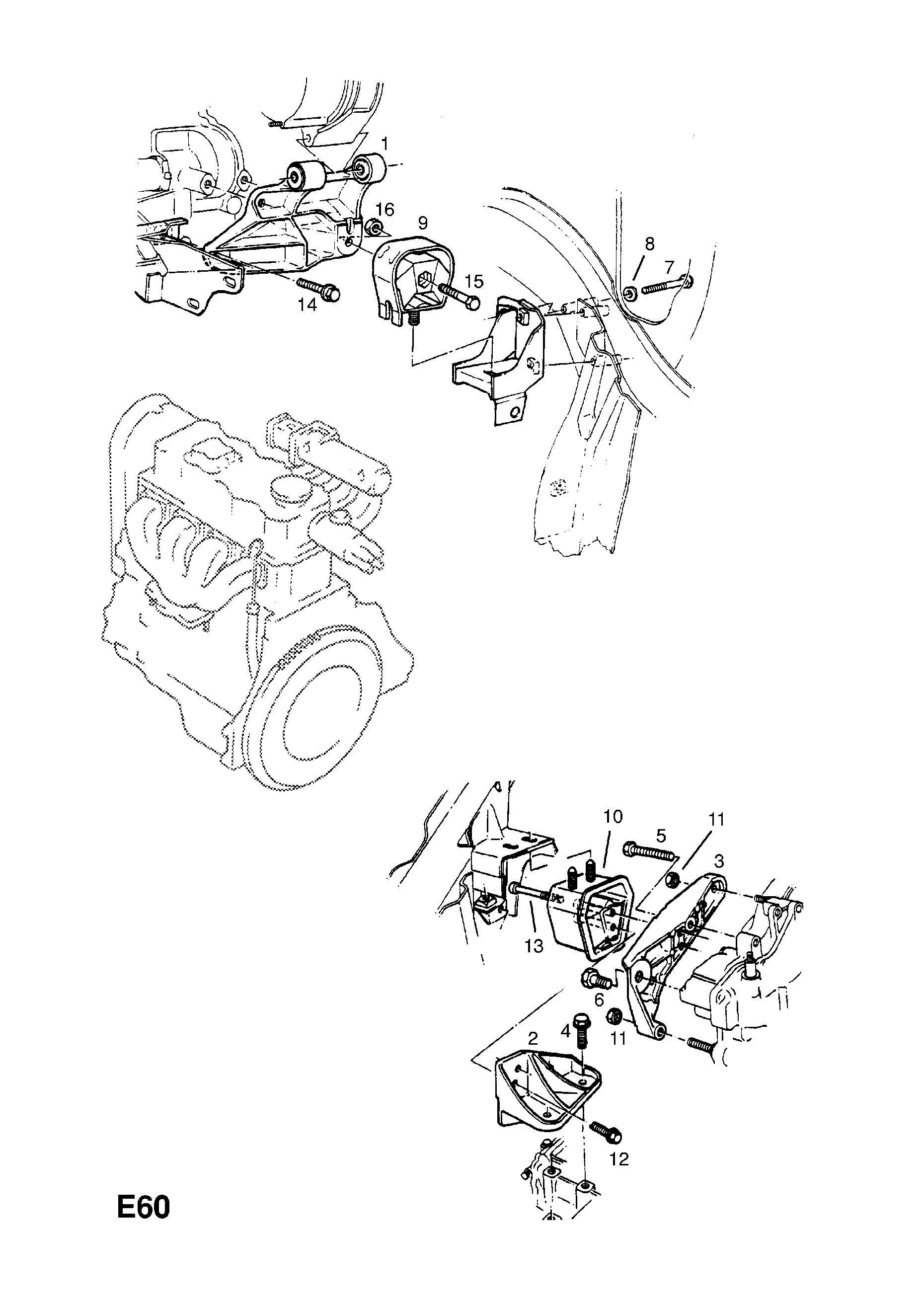 1
16
9
8
7
15
14
10
5
11
3
13
6
4
11
2
12
E60