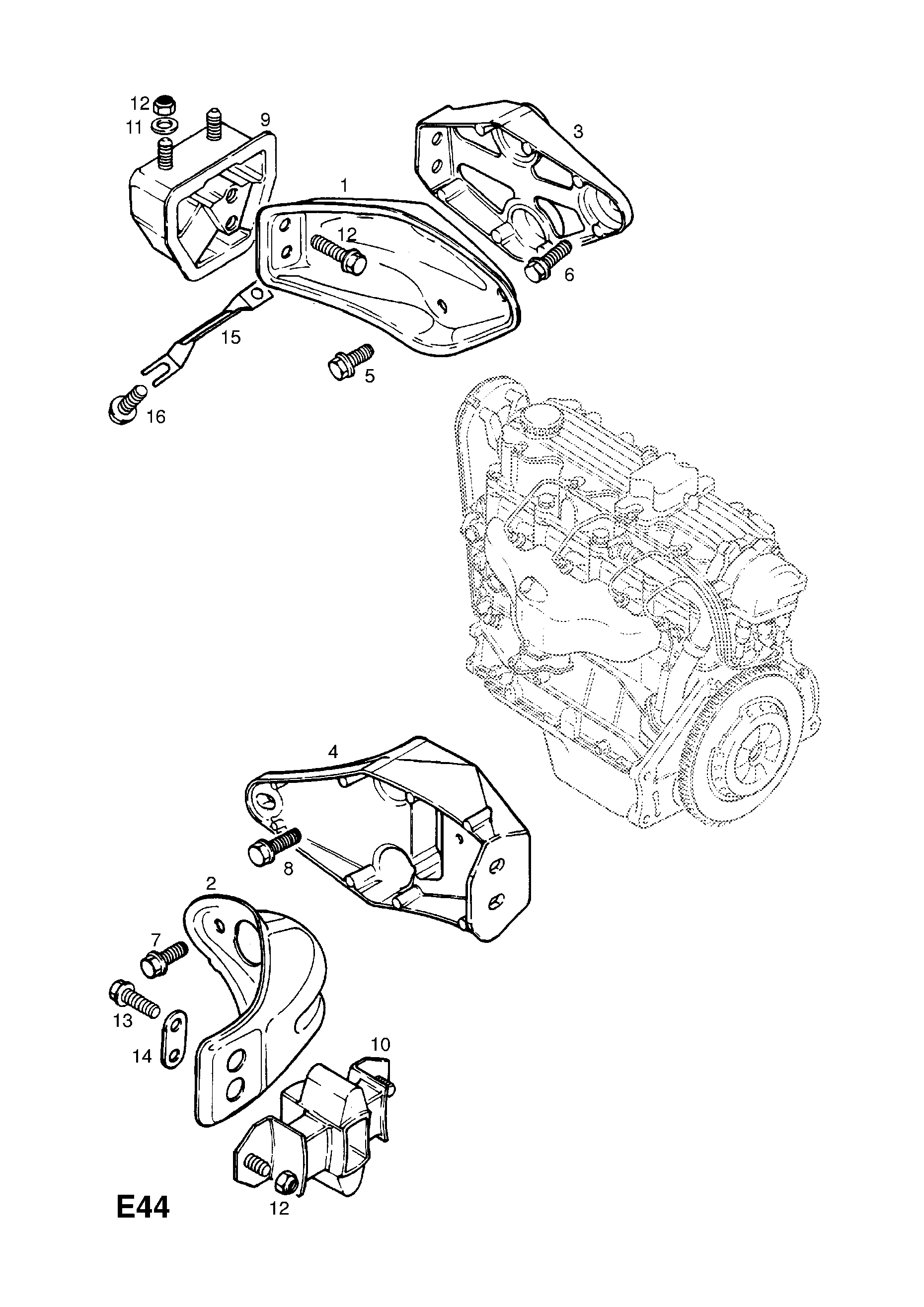 12
11
9
3
1
12
6
15
5
16
4
8
2
7
13
14
10
12
E44