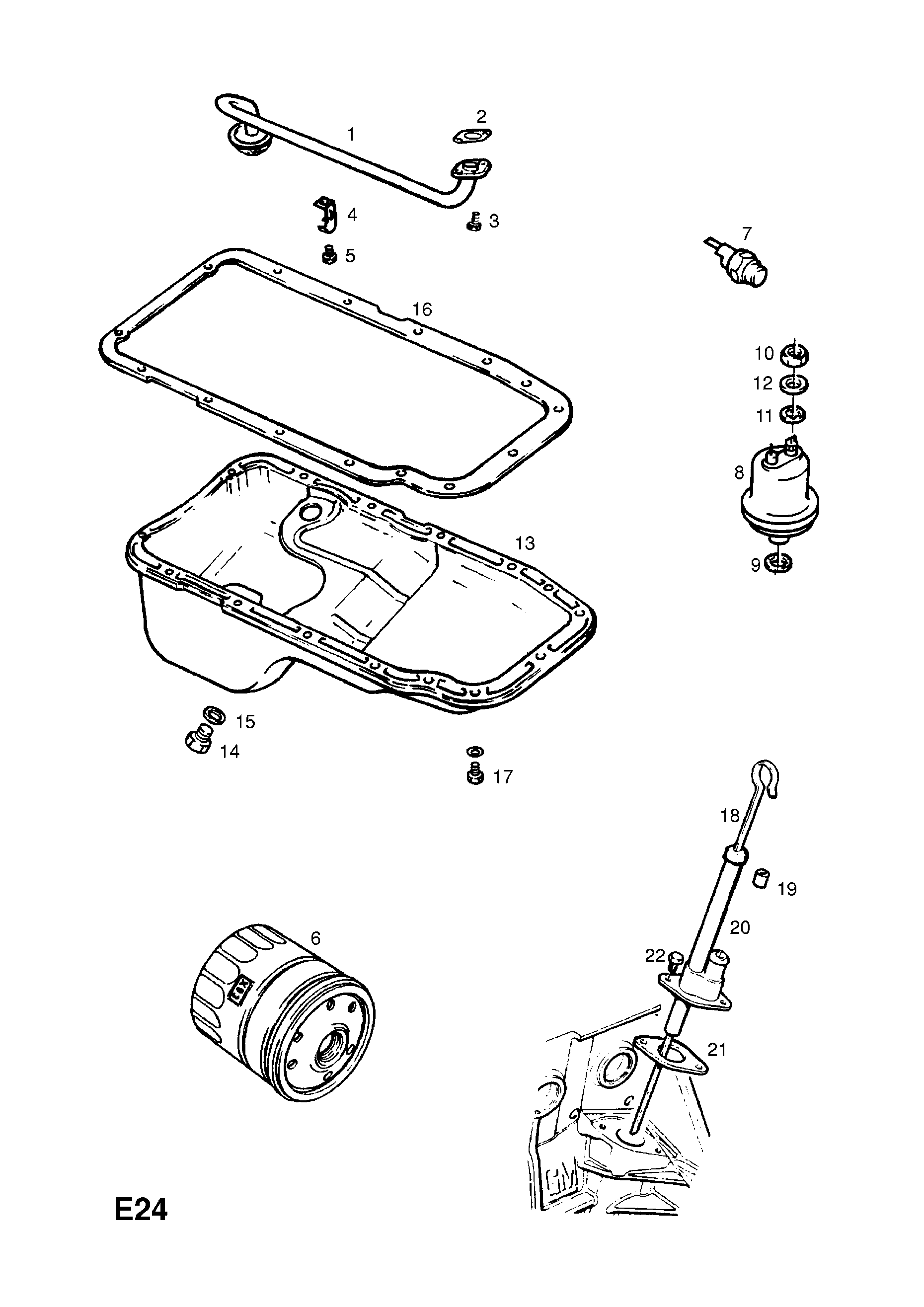 1
2
4
3
5
7
16
10
12
11
8
13
9
15
14
17
18
19
20
22
6
21
GM
E24