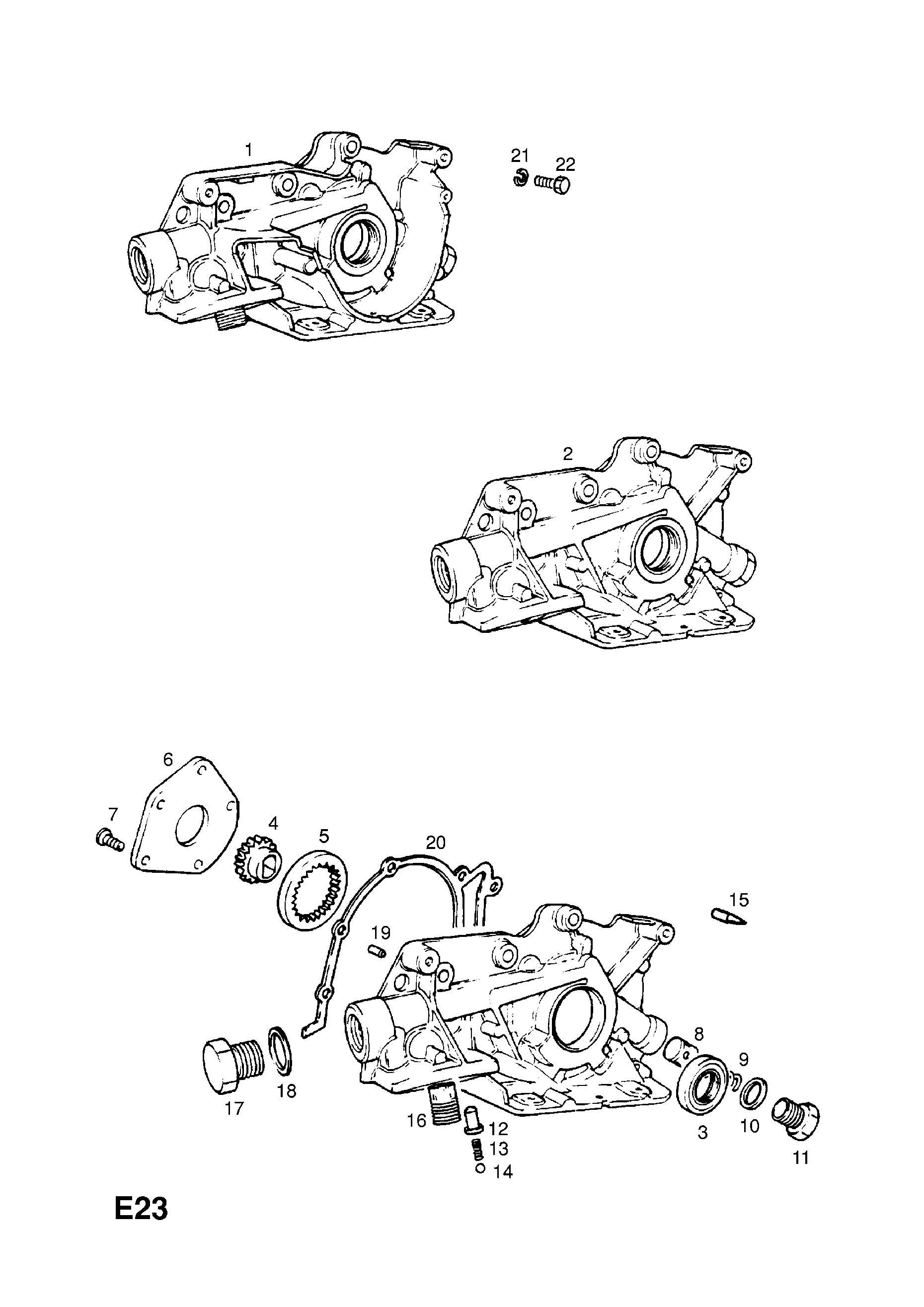 1

21
22

2

6
7
4
5
20
15
19
8
9
17
18
16
12
13
14
3
10
11

E23