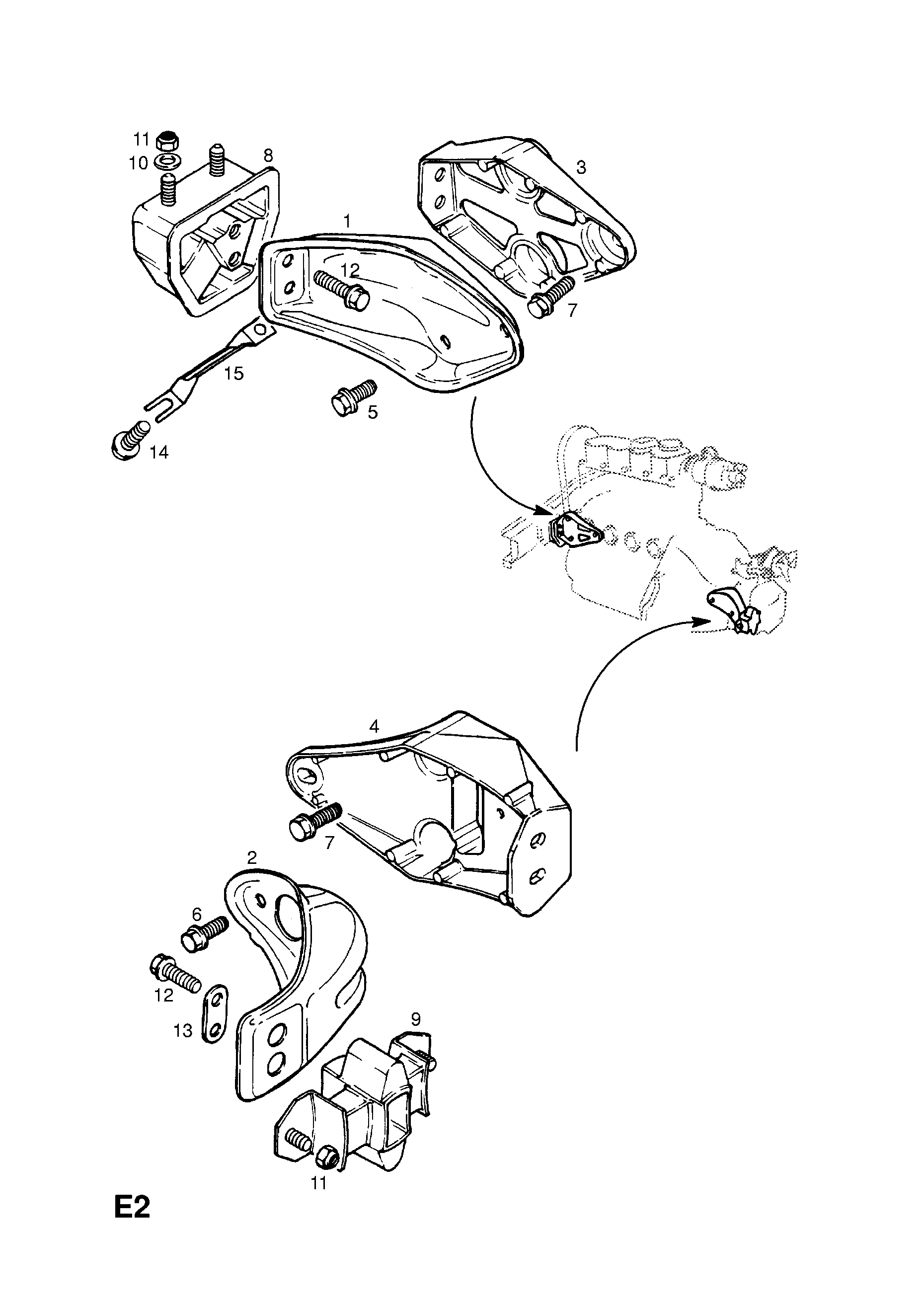 11
10
8
3
1
12
7
15
5
14
4
7
2
6
12
13
9
11
E2