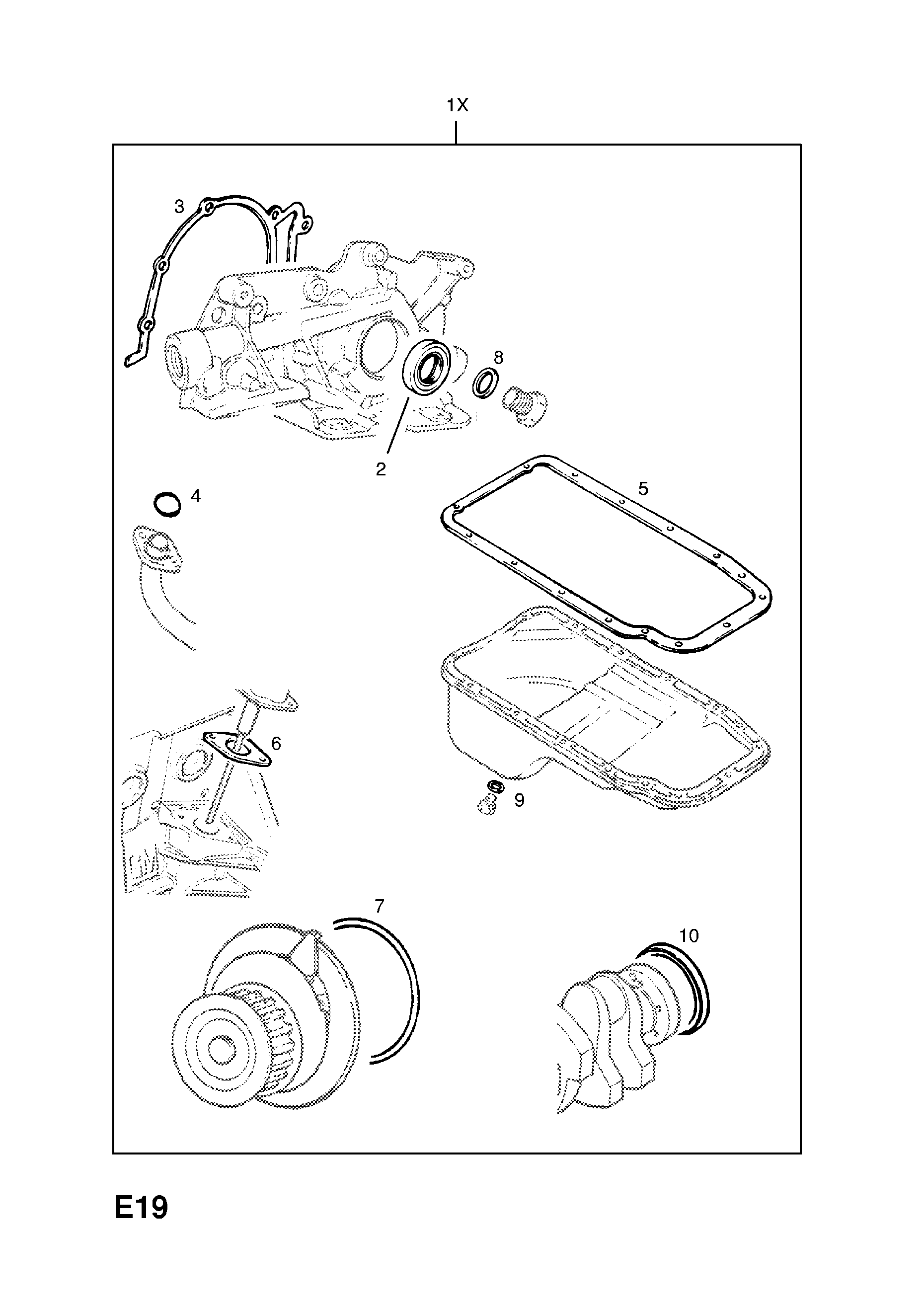 1X

3

8

2

4

5

6

9

7

10

E19