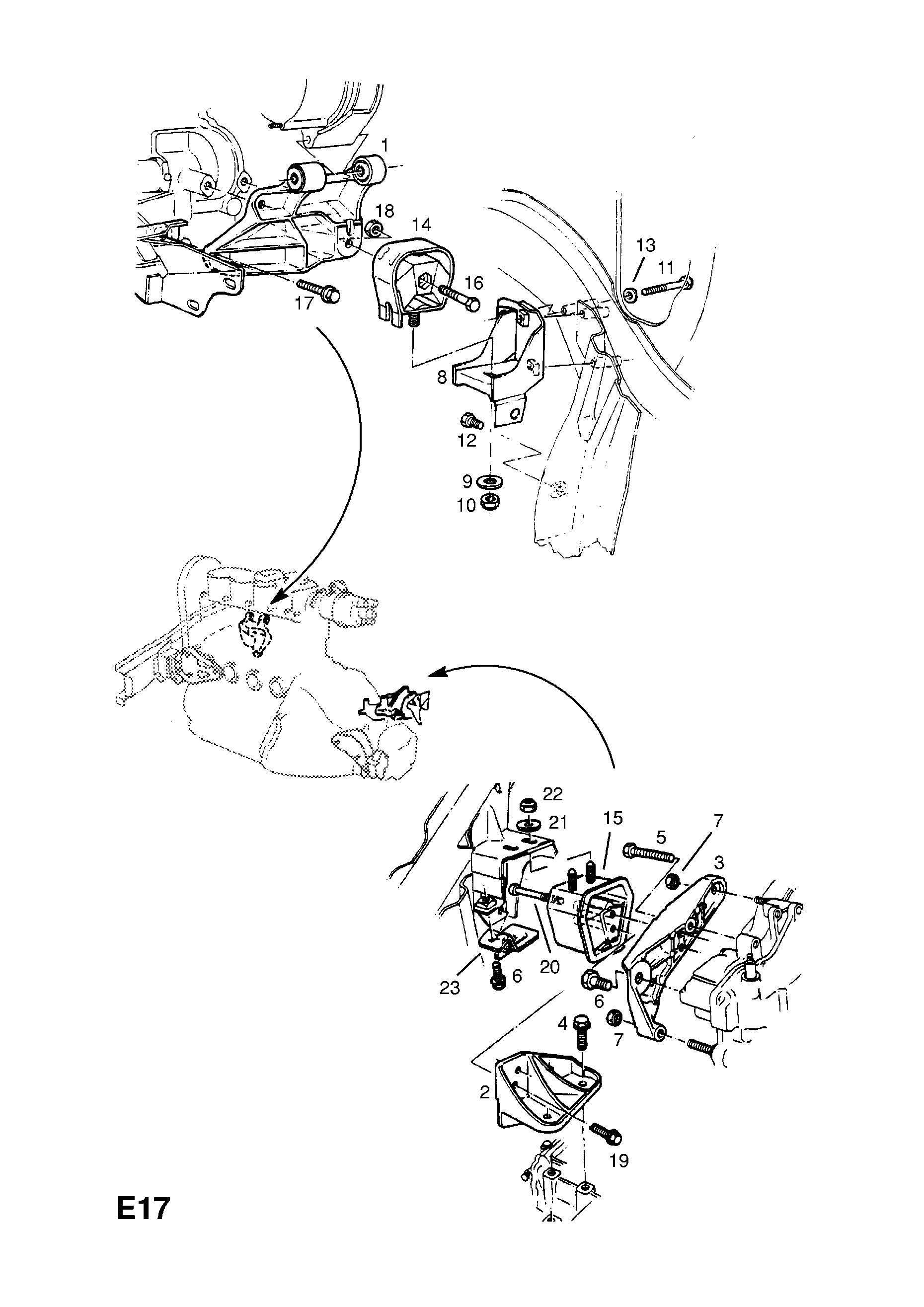 1
18
14
13
11
16
17
8
12
9
10
22
21
15
5
7
3
20
23
6
6
4
7
2
19

E17