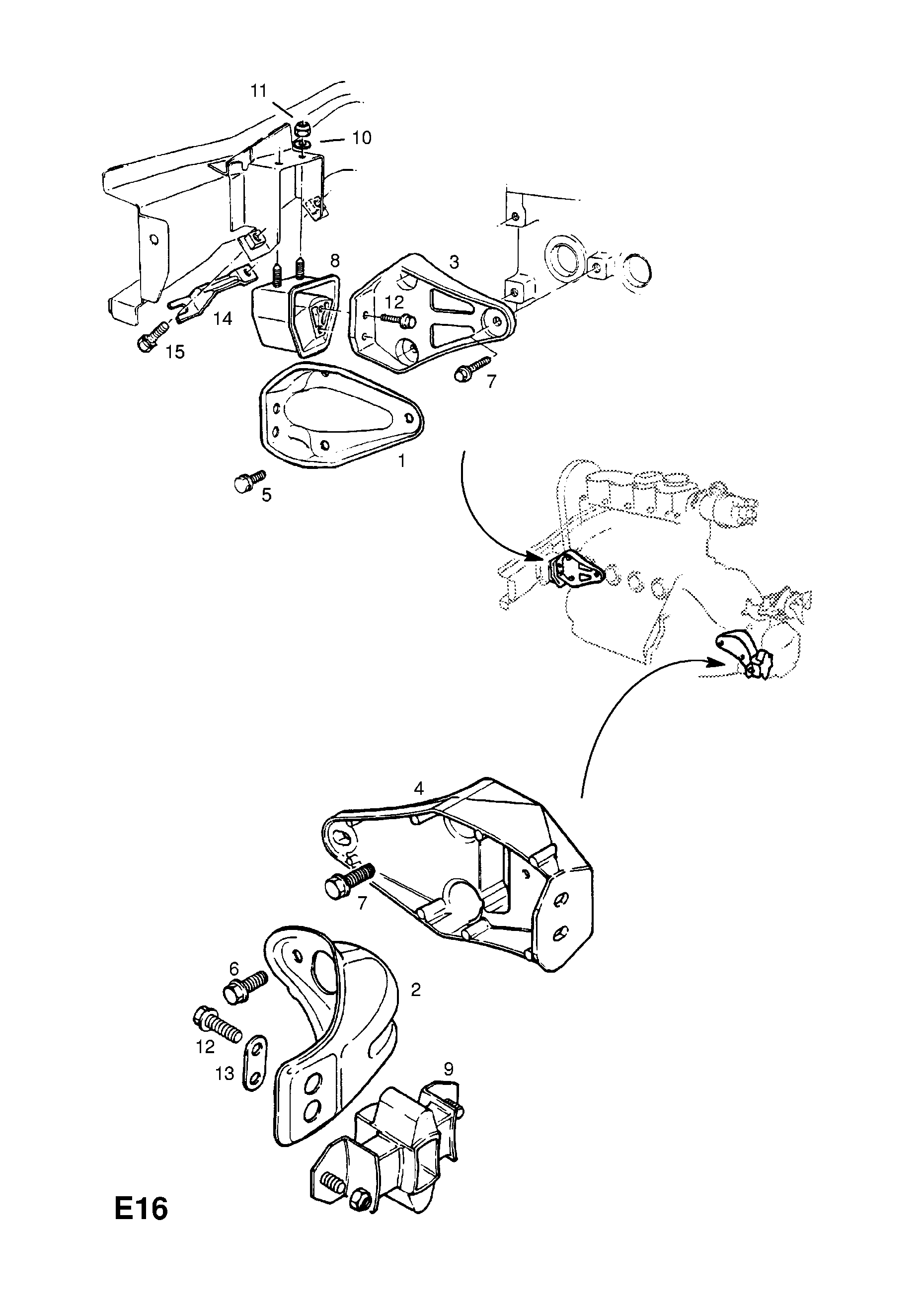 11
10
8
3
12
14
15
7
1
5
4
7
6
2
12
13
9
E16