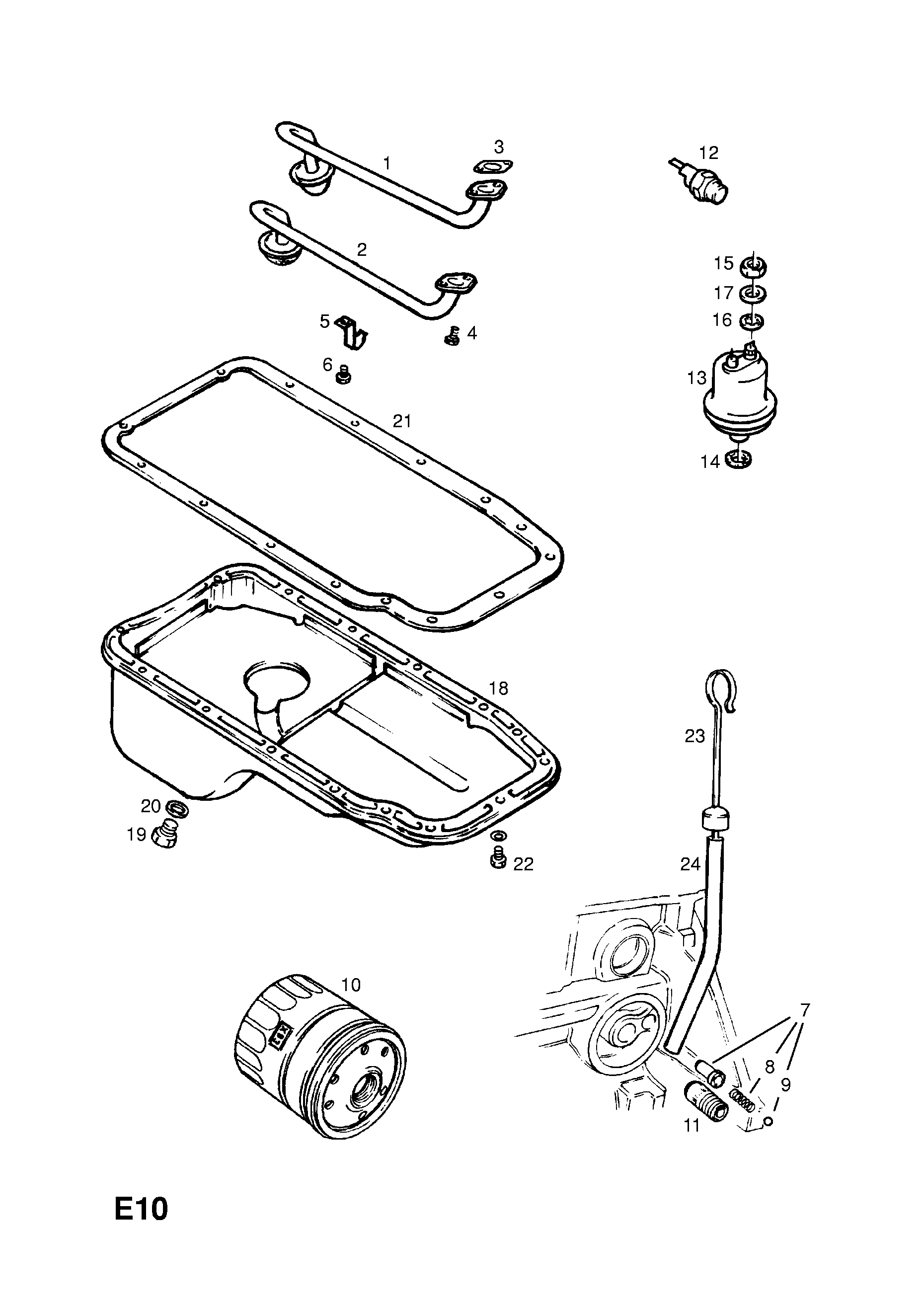 1
3
12
2
15
17
16
5
4
6
13
21
14
18
23
20
19
22
24
10
7
8
9
11
E10