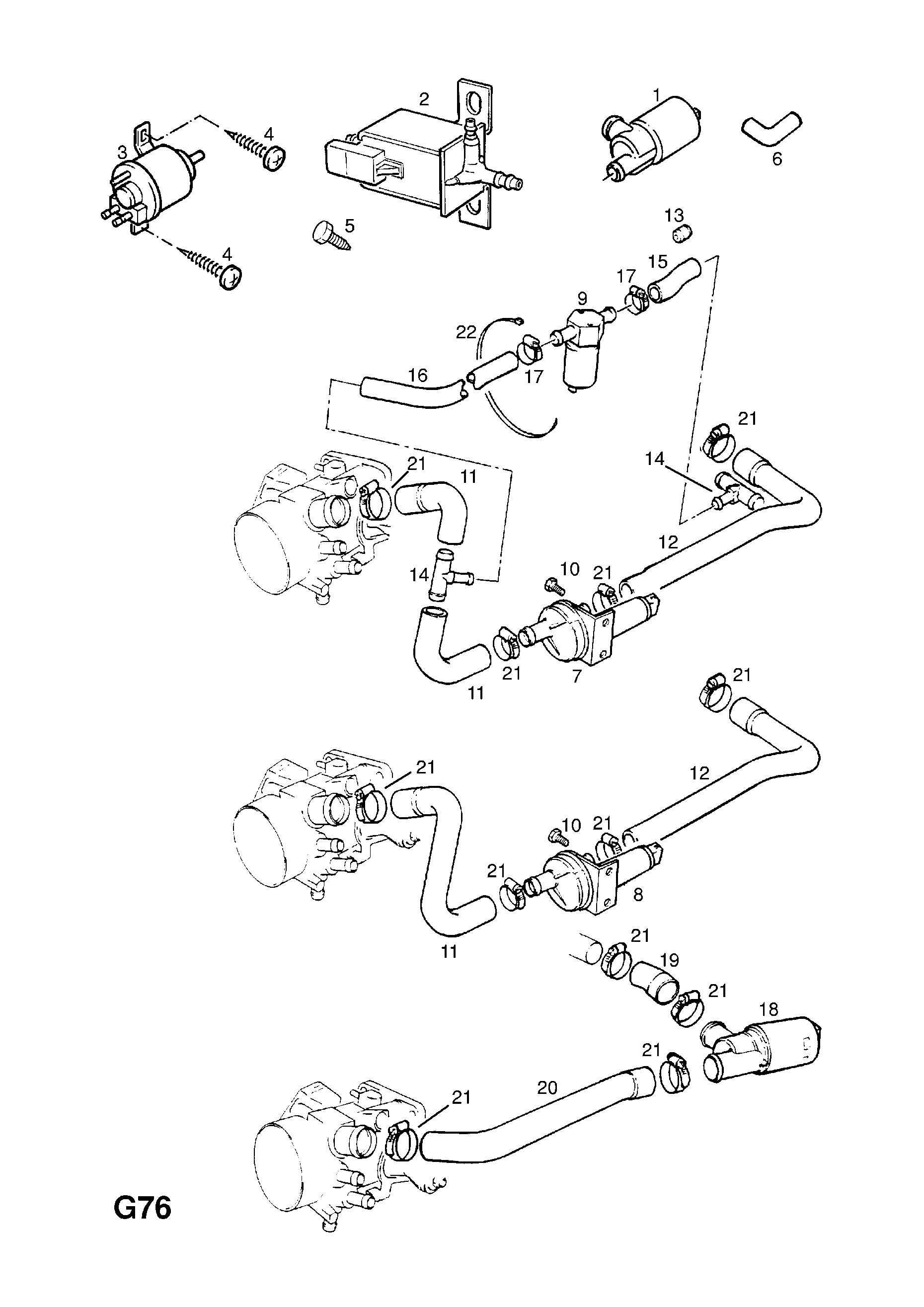 2
1
3
4
6
5
4
13
15
17
9
22
17
16
21
14
21
11
12
14
10
21
21
7
11
21
21
12
10
21
21
8
11
21
19
21
18
21
20
21
G76