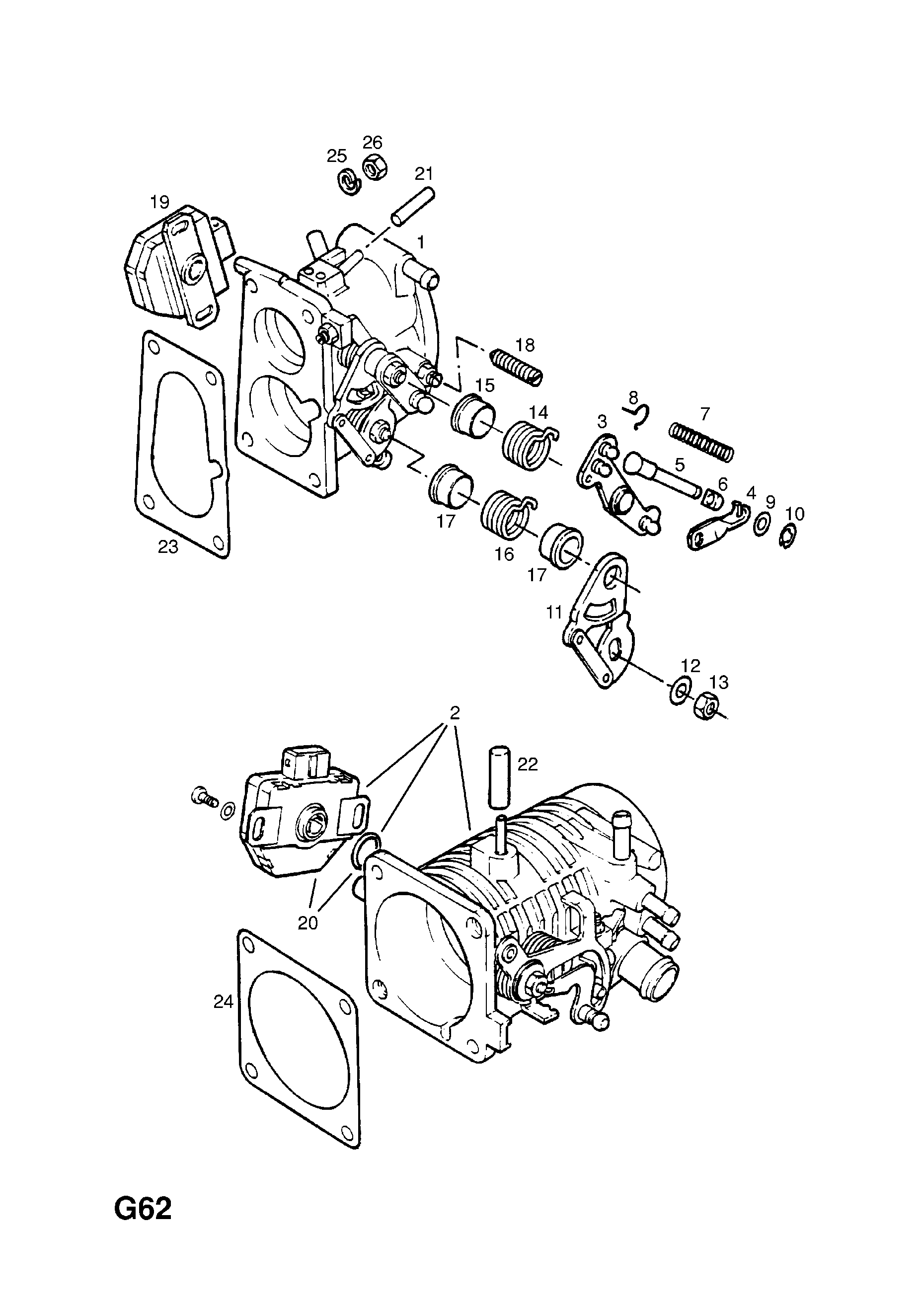 25
26
21
19
1
18
15
14
8
7
3
5
6
4
9
10
17
16
17
23
11
12
13
2
22
20
24
G62