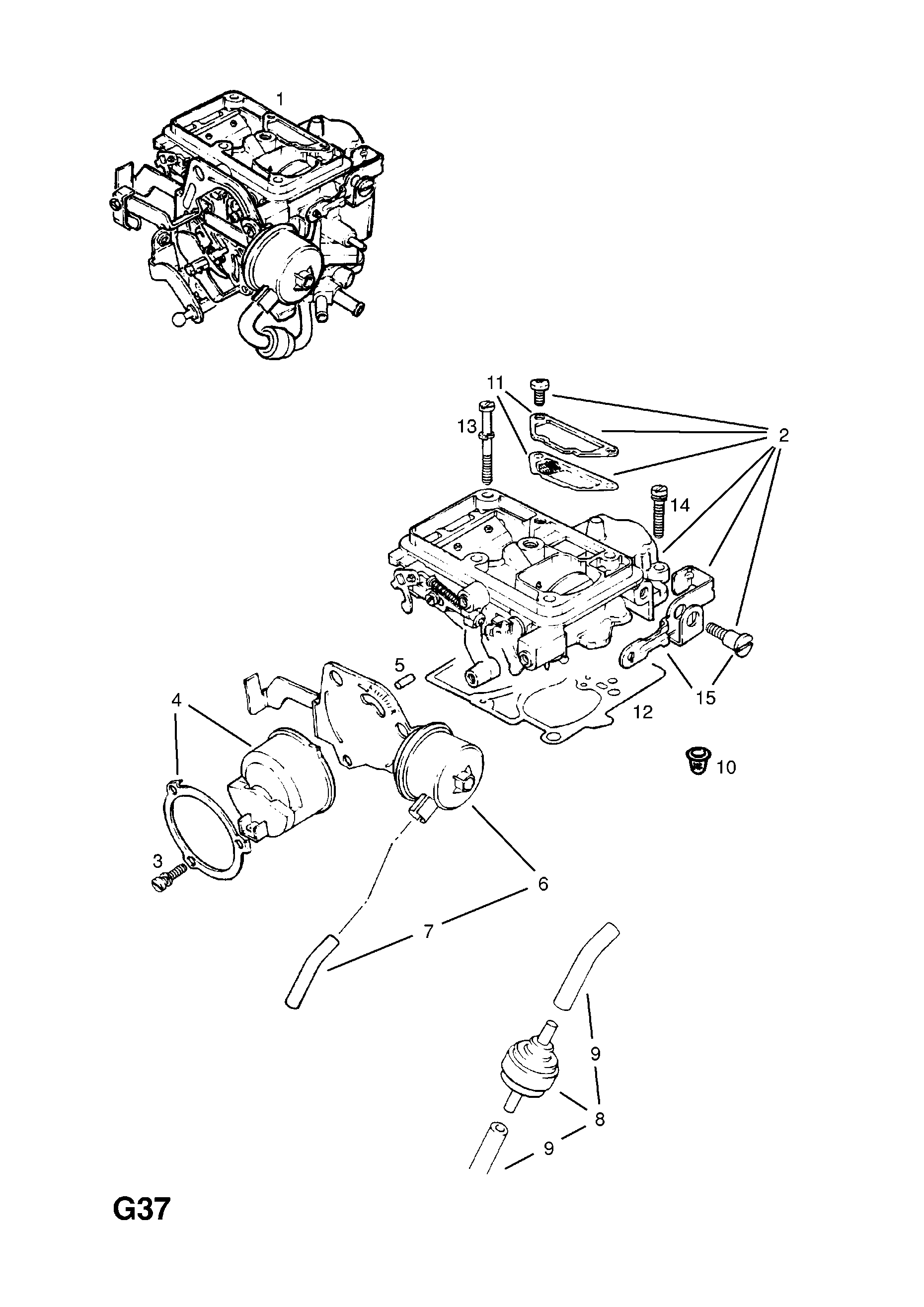 1

11
13
2
14
5
4
15
12
10
3
6
7
9
8
9

G37