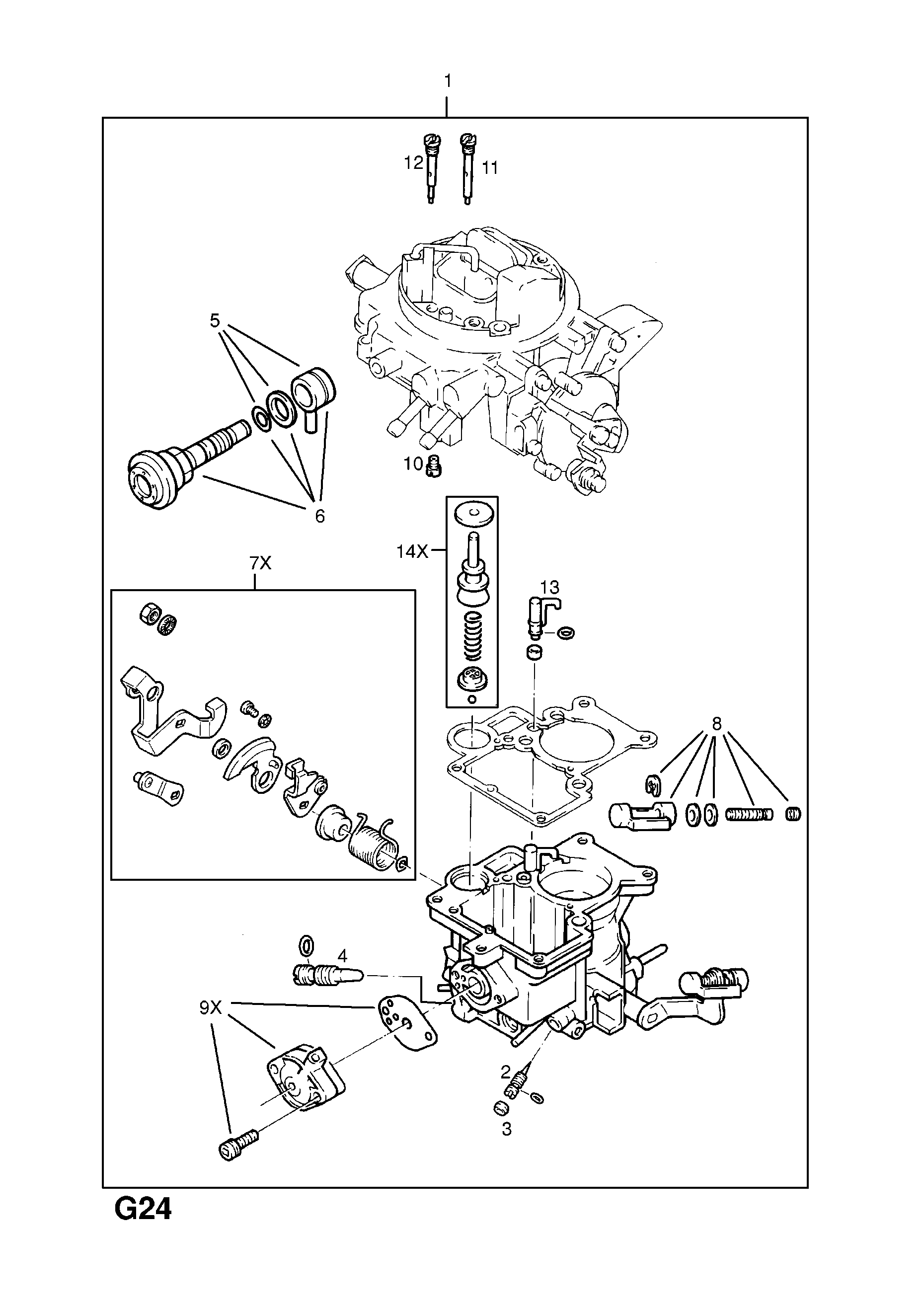 1

12 11

5

10

6

14X

7X

13

8

4

9X

2

3

G24