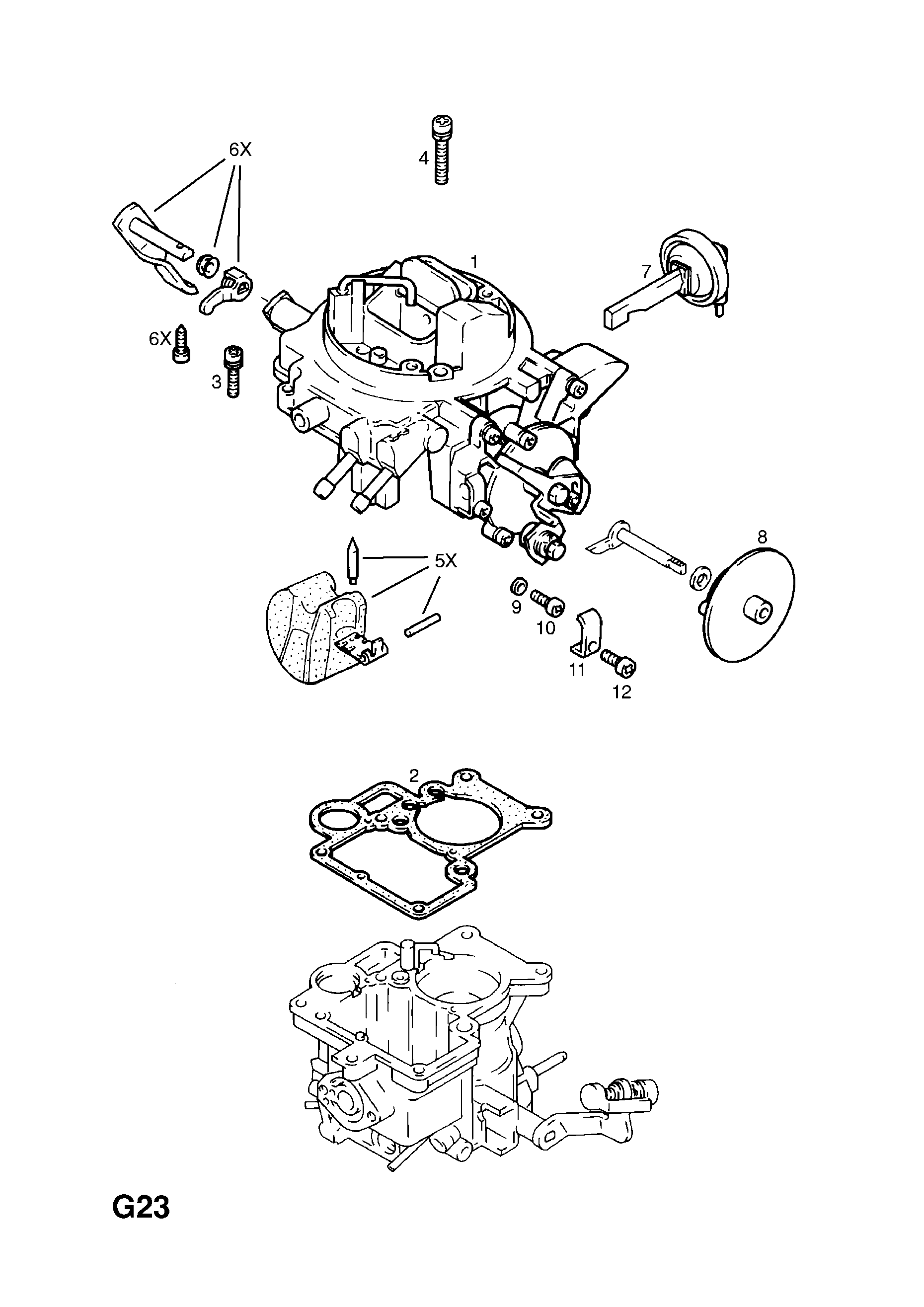 6X
4
1
7
6X
3
5X
8
9
10
11
12
2
G23