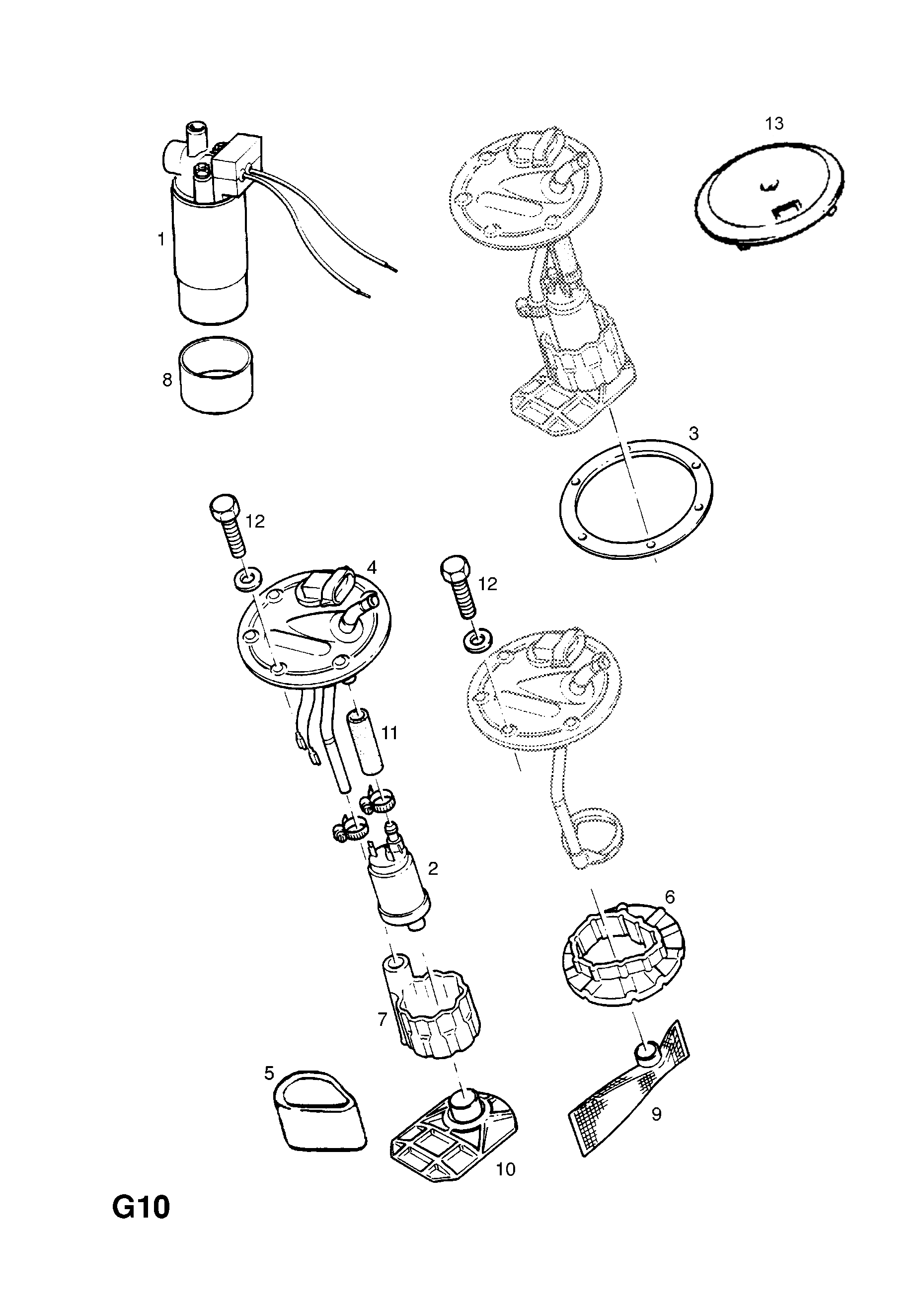 13
1
8
3
12
4
12
11
2
6
7
5
9
10
G10