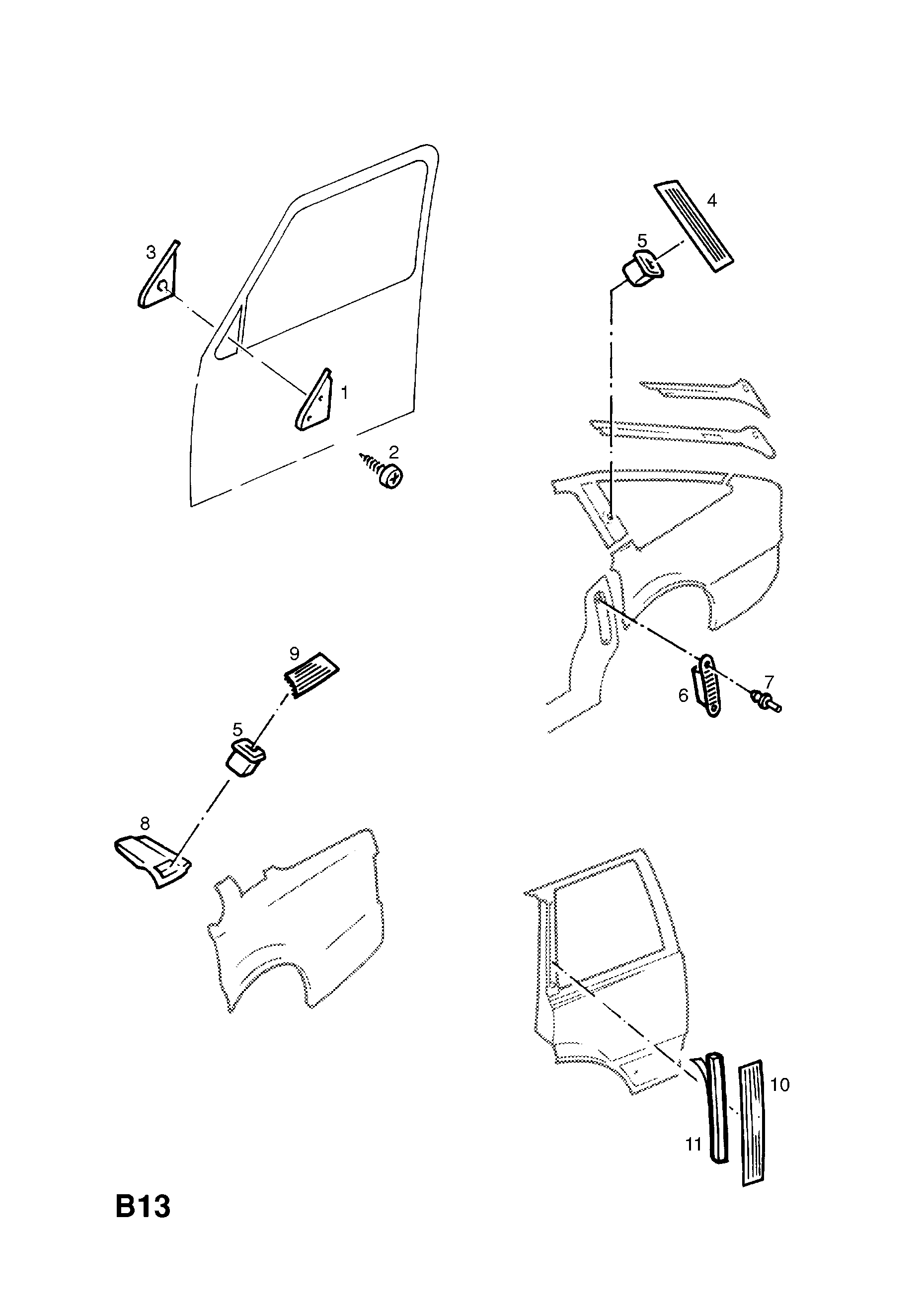 3
1
2
4
5
6
7
9
5
8
10
11
B13