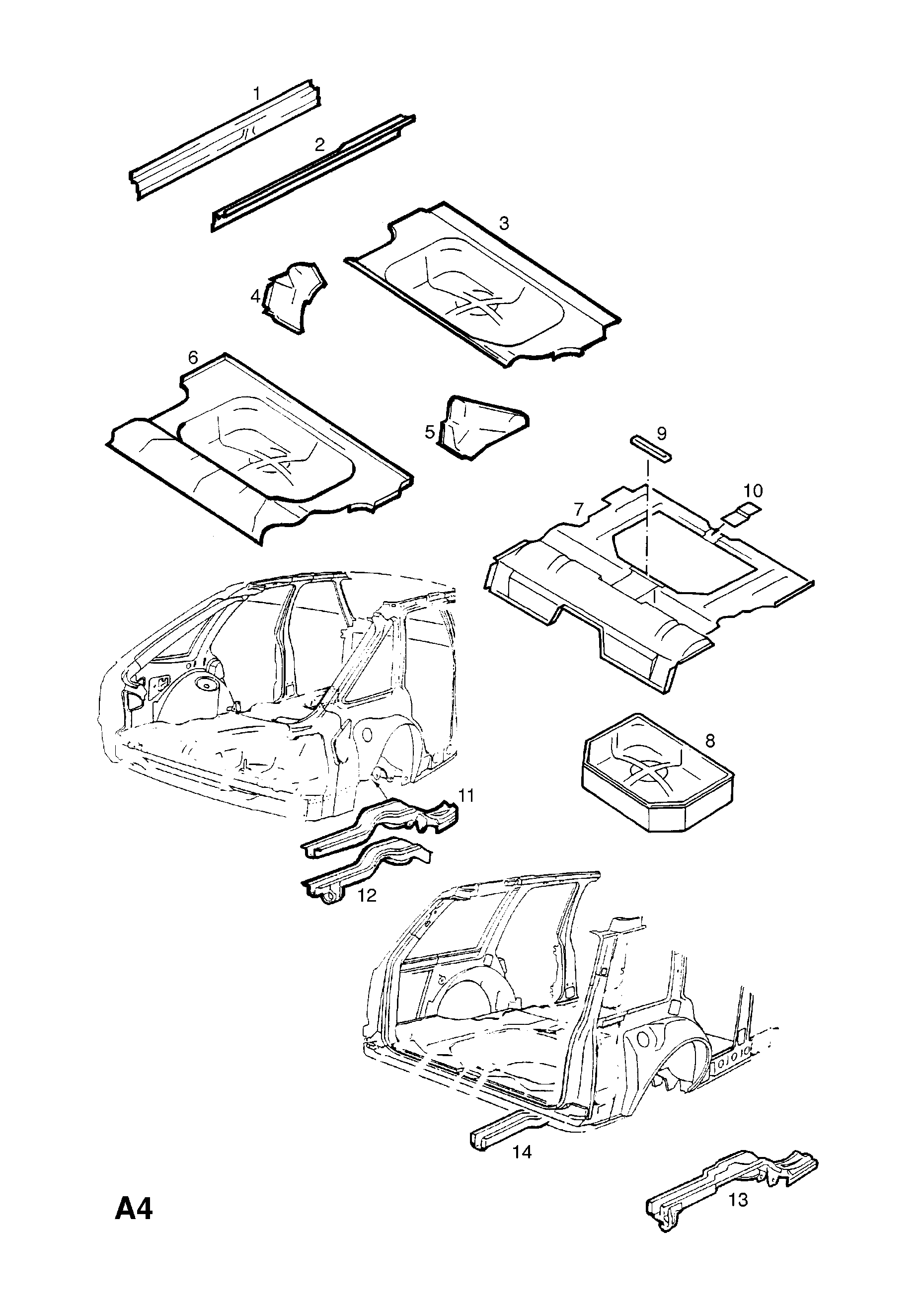 1
2
3
4
6
5
9
10
7
8
11
12
14
13
A4