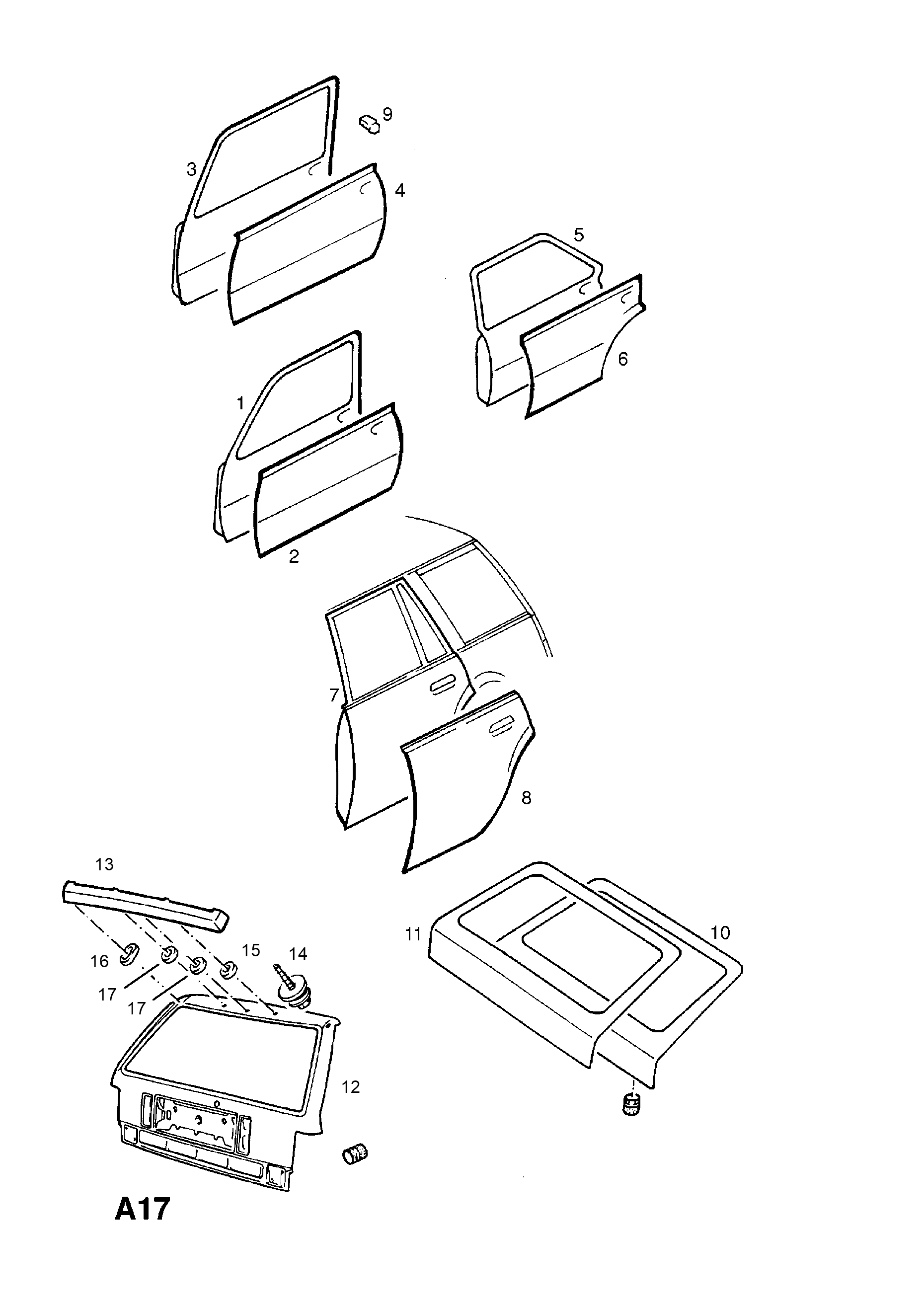 9
3
4
5
6
1
2
7
8
13
11
10
16
15
14
17
17
12
A17