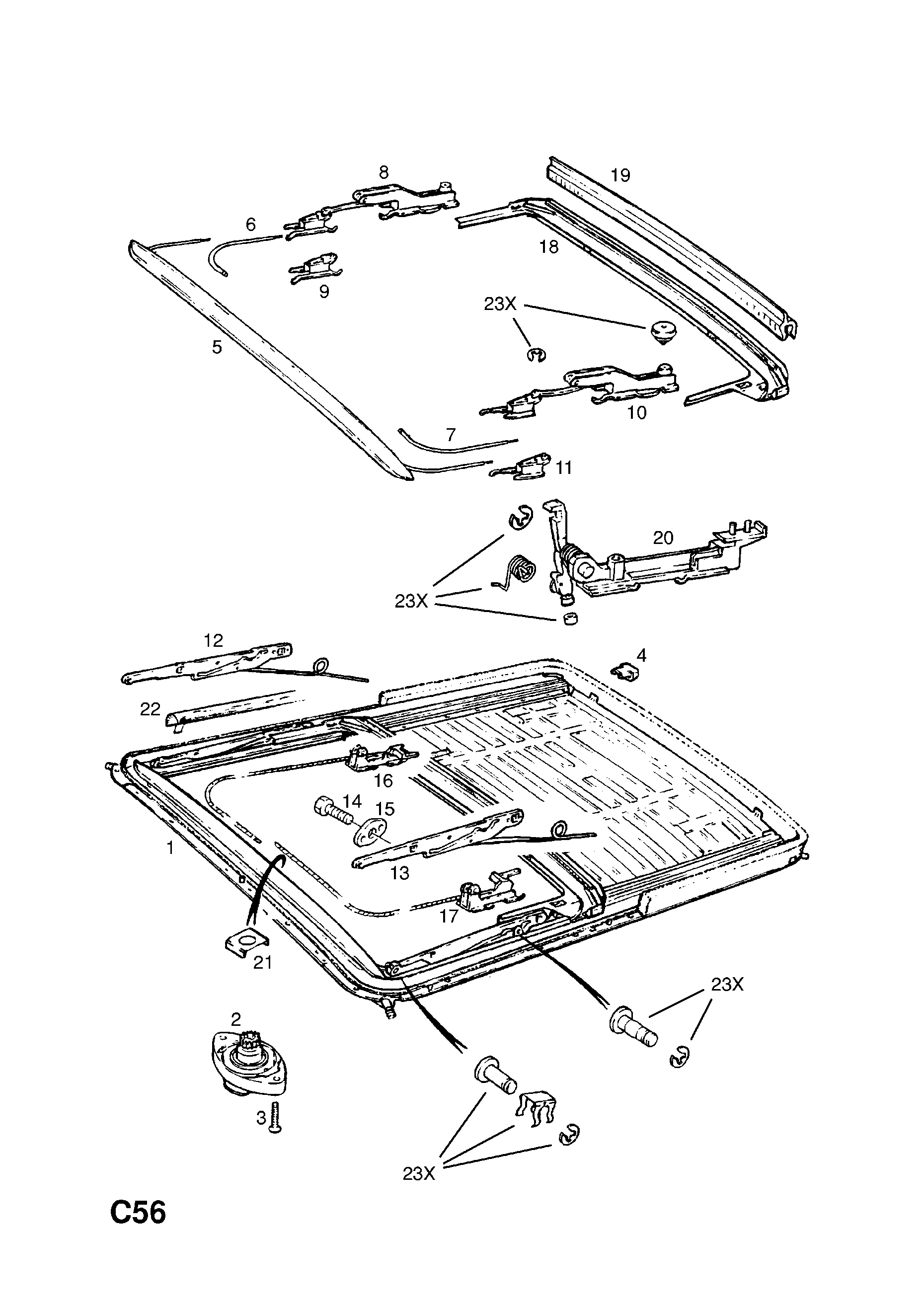 8
19
6
18
9
23X
5
10
7
11
20
23X
12
4
22
16
14
15
1
13
17
21
23X
2
3
23X
C56