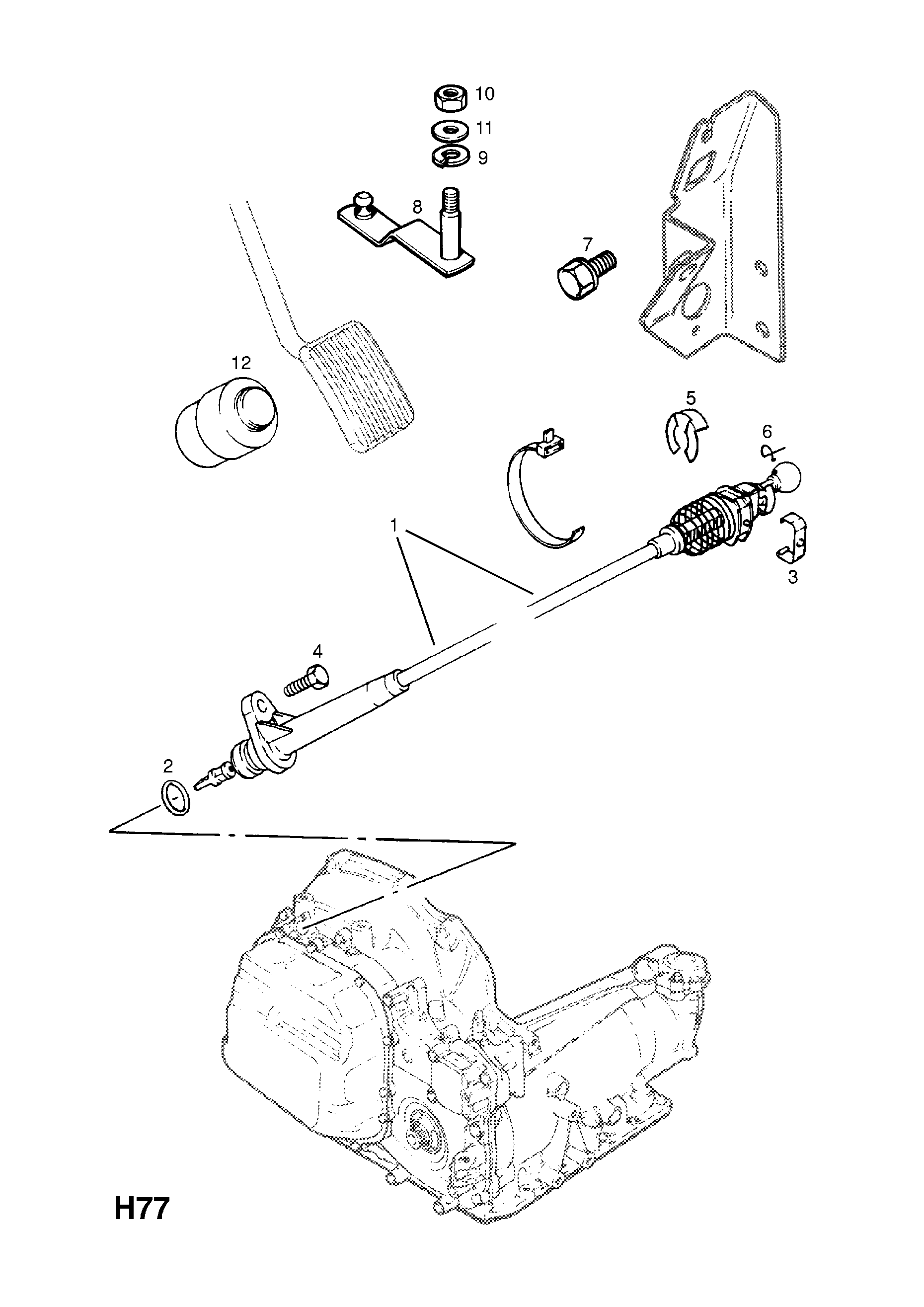 10
11
9
8
7
12
5
6
1
3
4
2
H77