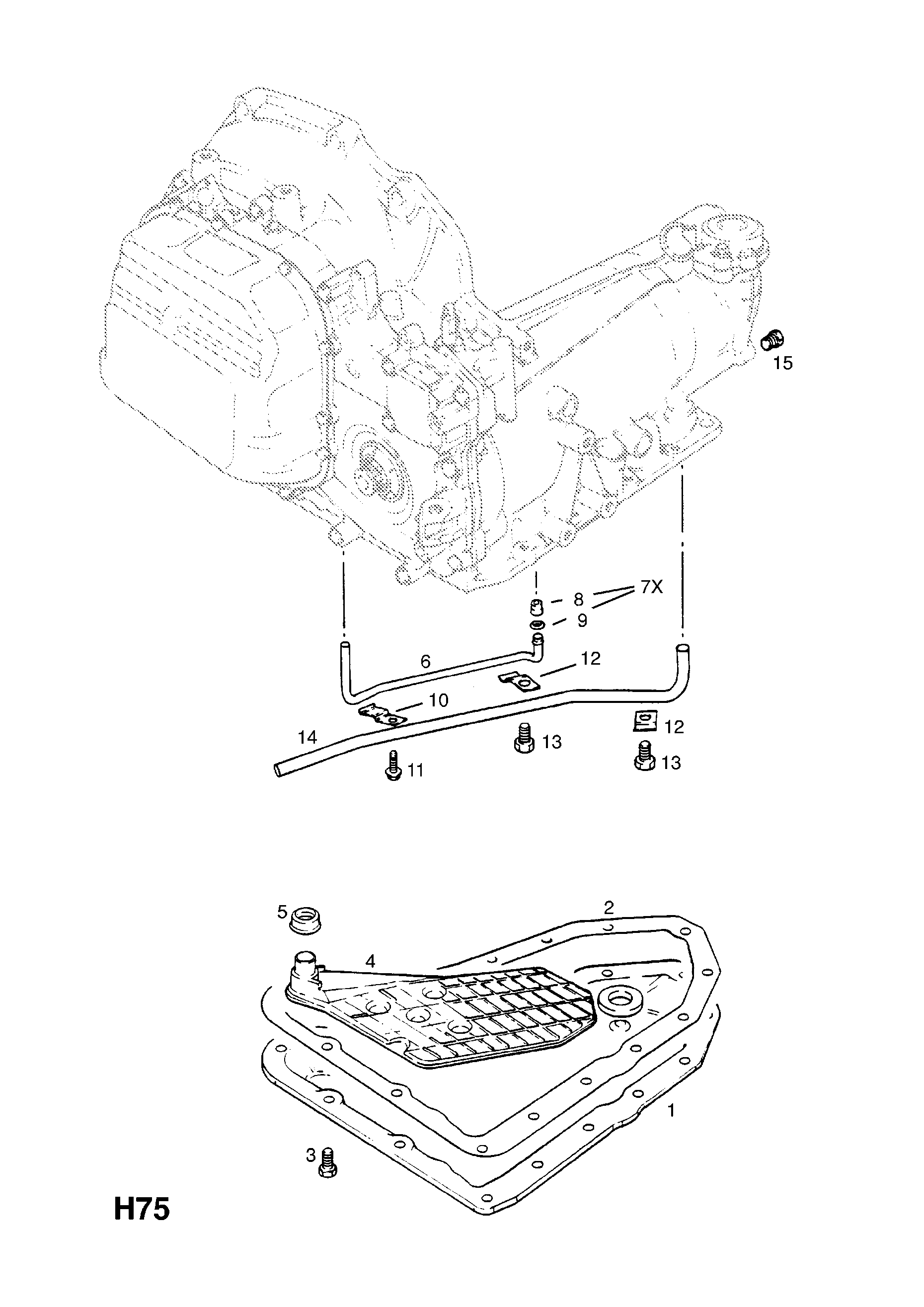 15

8
7X
9
6
12
10
12
14
13
13
11

5
2
4
1
3

H75