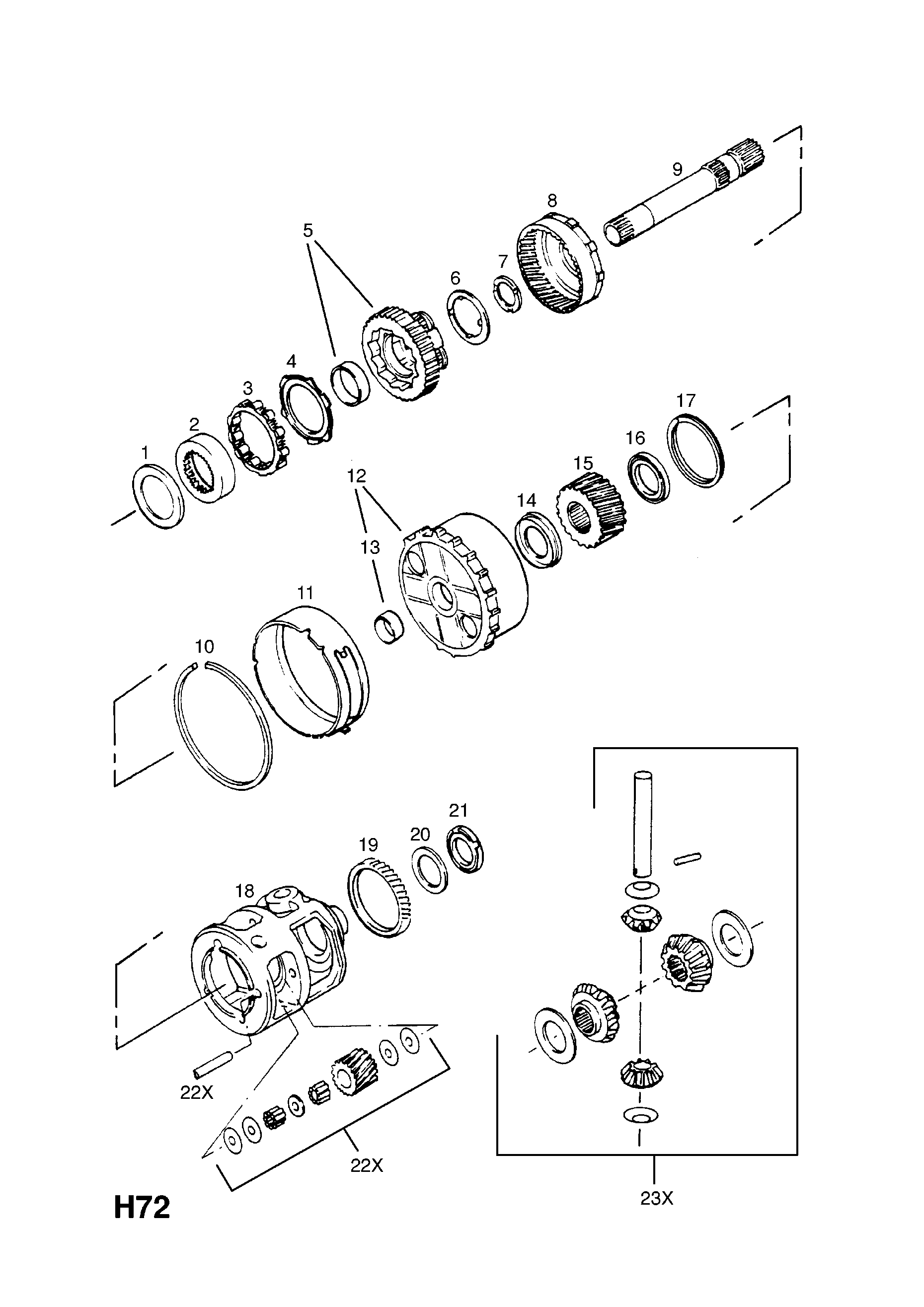 9
8
5
7
6
4
3
2
1
17
16
15
14
12
13
11
10
21
20
19
18
22X
22X
23X
H72