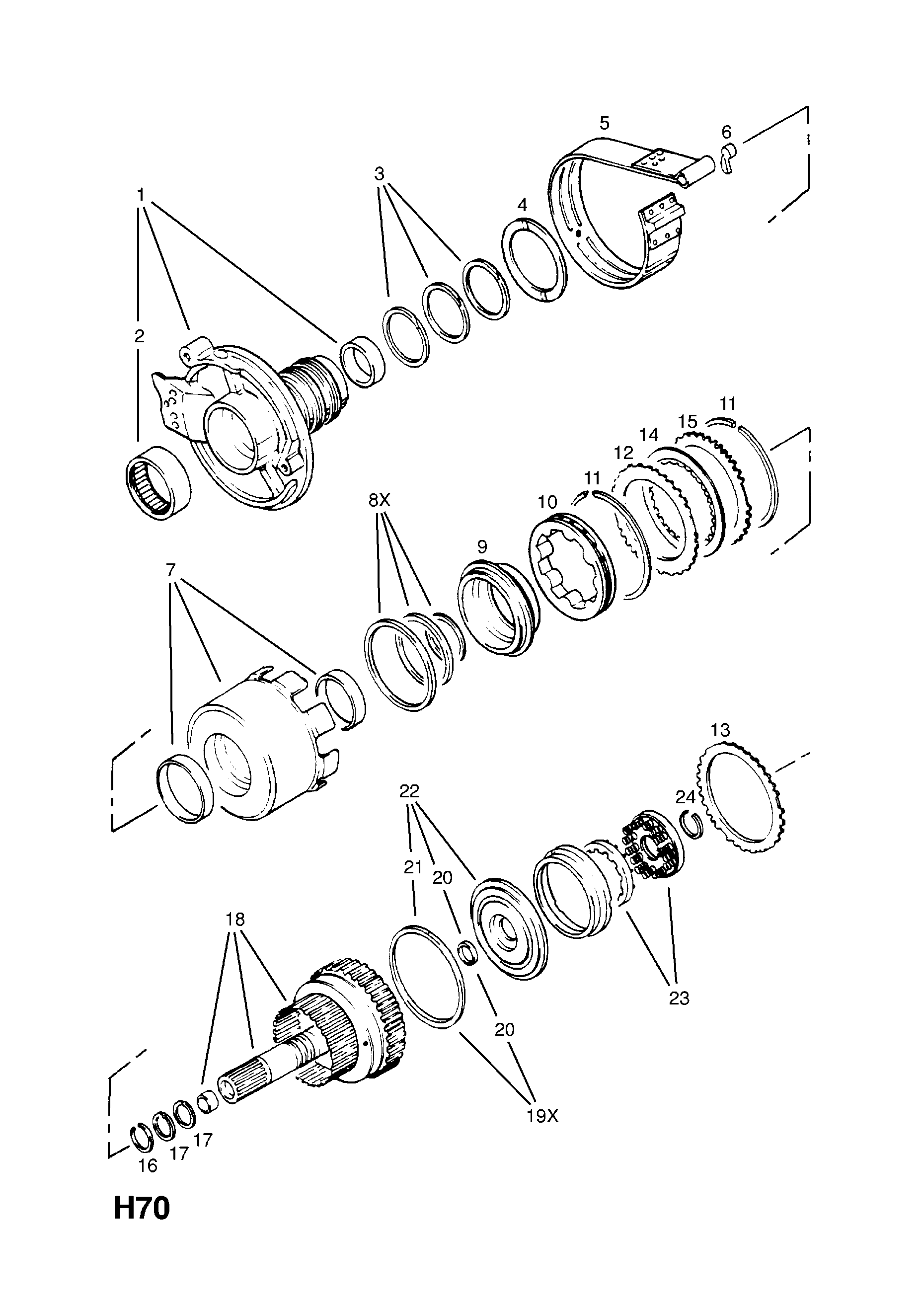 5
6
3
1
4
2
11
15
14
12
11
10
8X
9
7
13
22
24
21
20
18
23
20
19X
17
17
16
H70