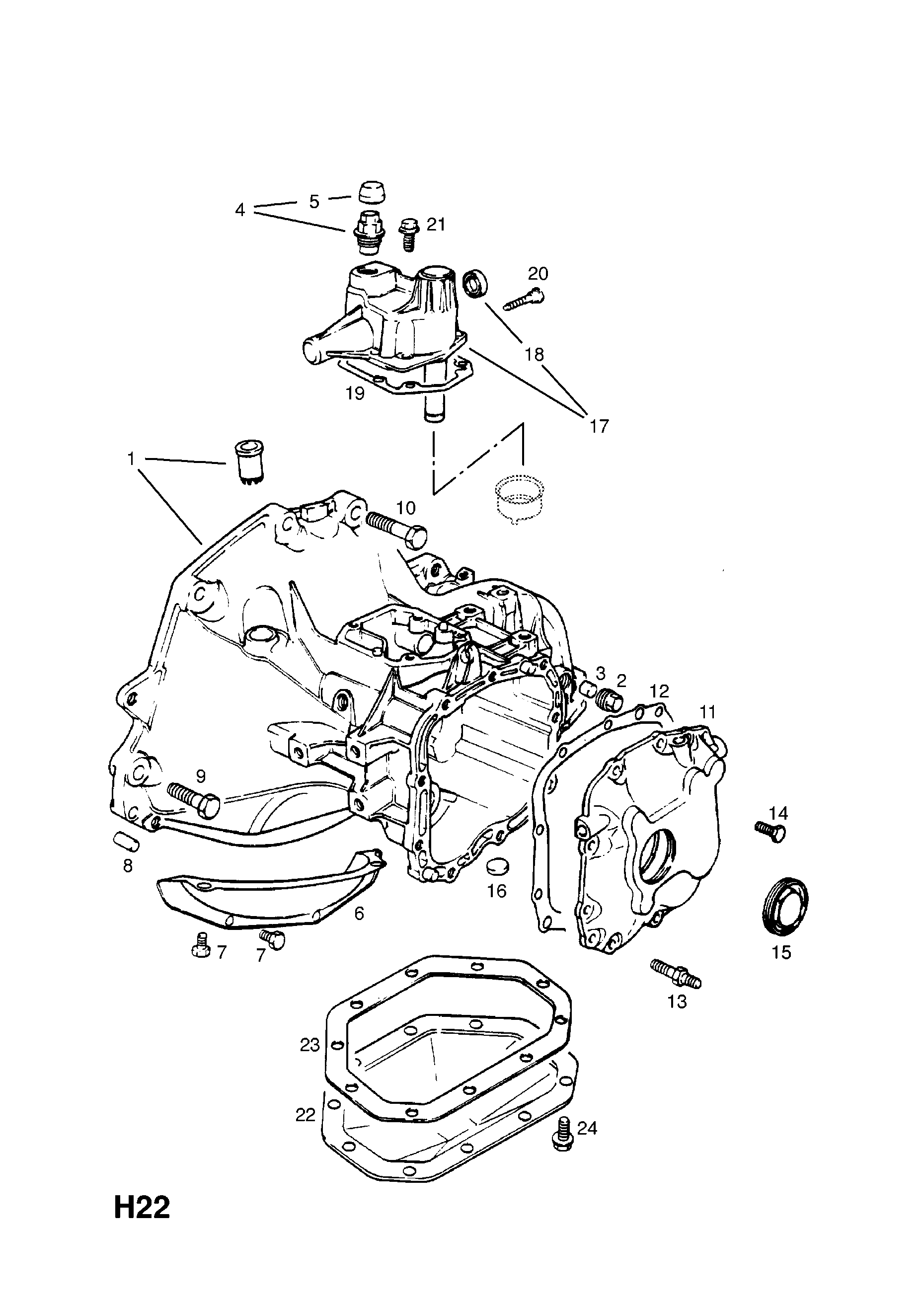 4
5
21
20
18
19
17
1
10
3
2
12
11
9
14
8
16
6
15
7
7
13
23
22
24
H22