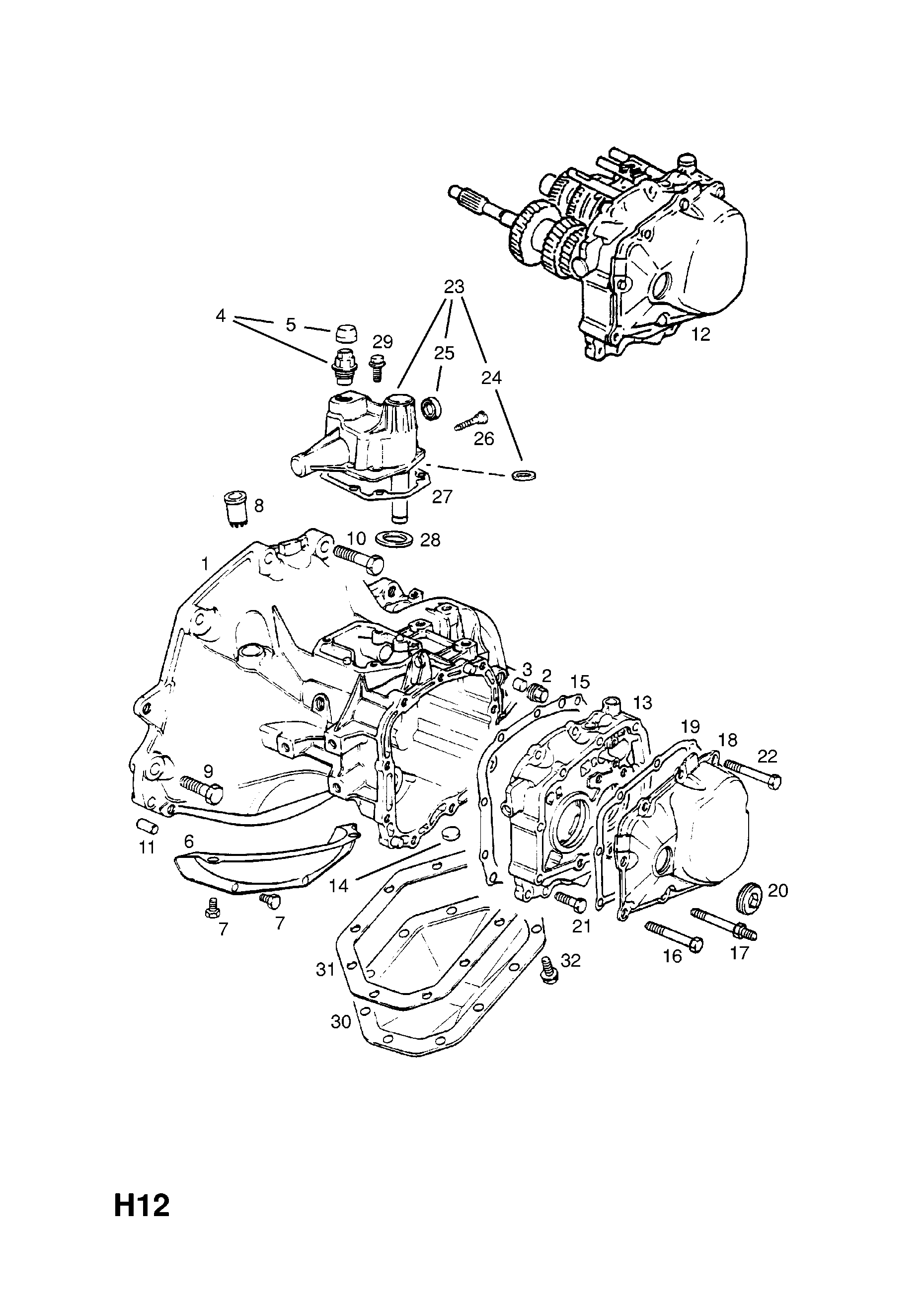 23
4
5
29
25
24
12
26
27
8
10
28
1
3
2
15
13
19
18
22
9
11
6
14
20
7
7
21
16
17
31
32
30

H12