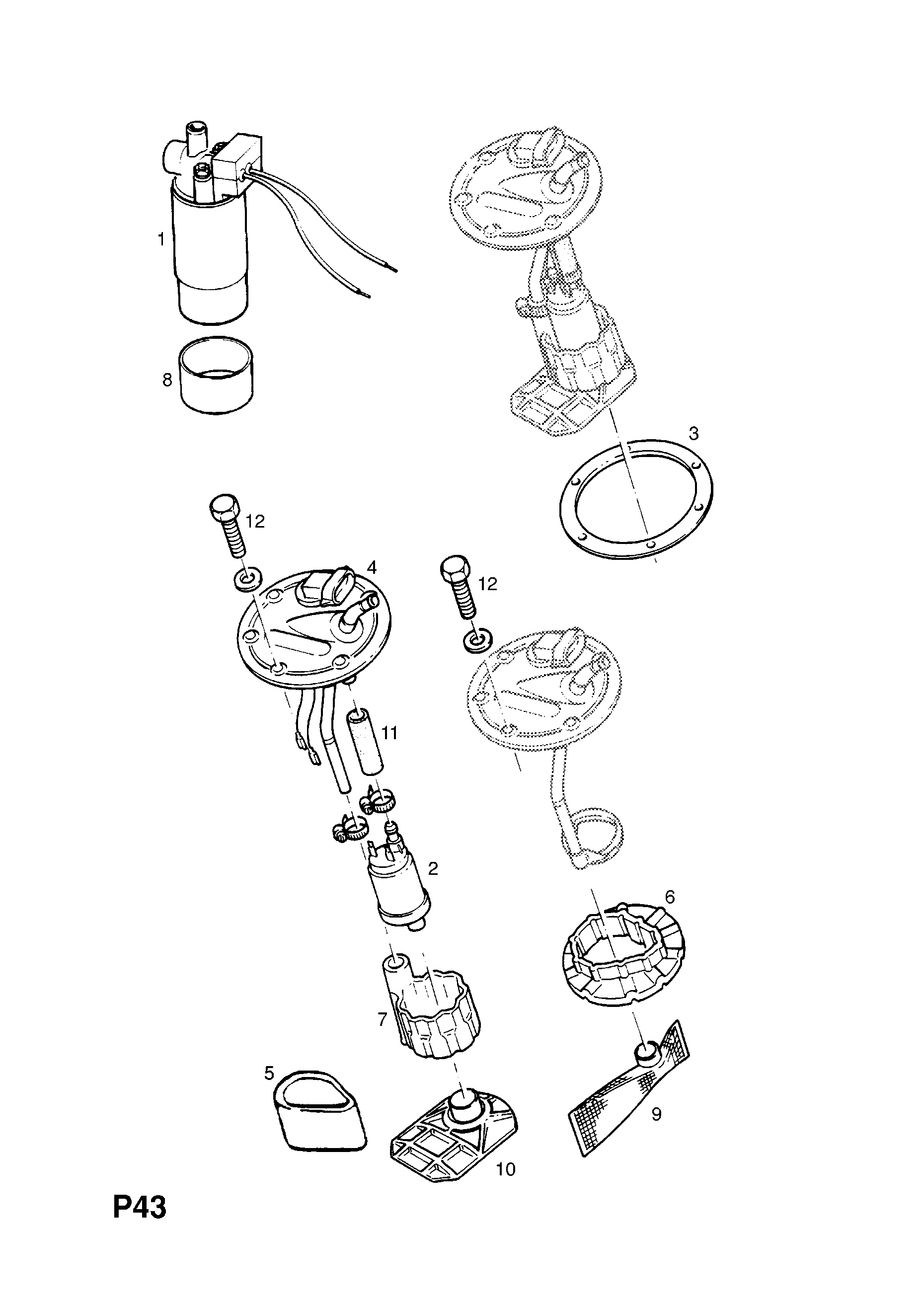 1
8
3
12
4
12
11
2
6
7
5
9
10
P43