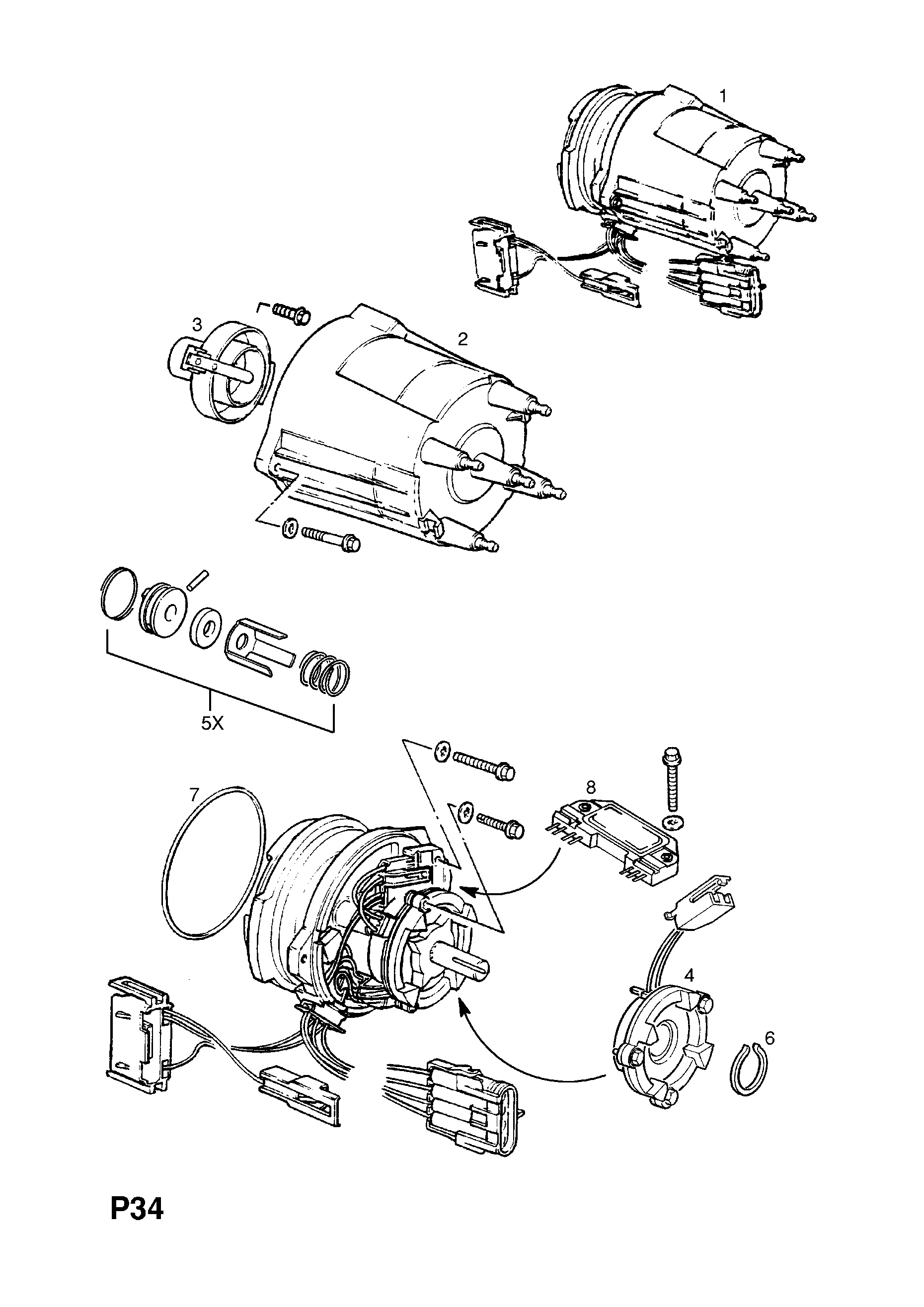 1

3

2

5X

7

8

4

6

P34