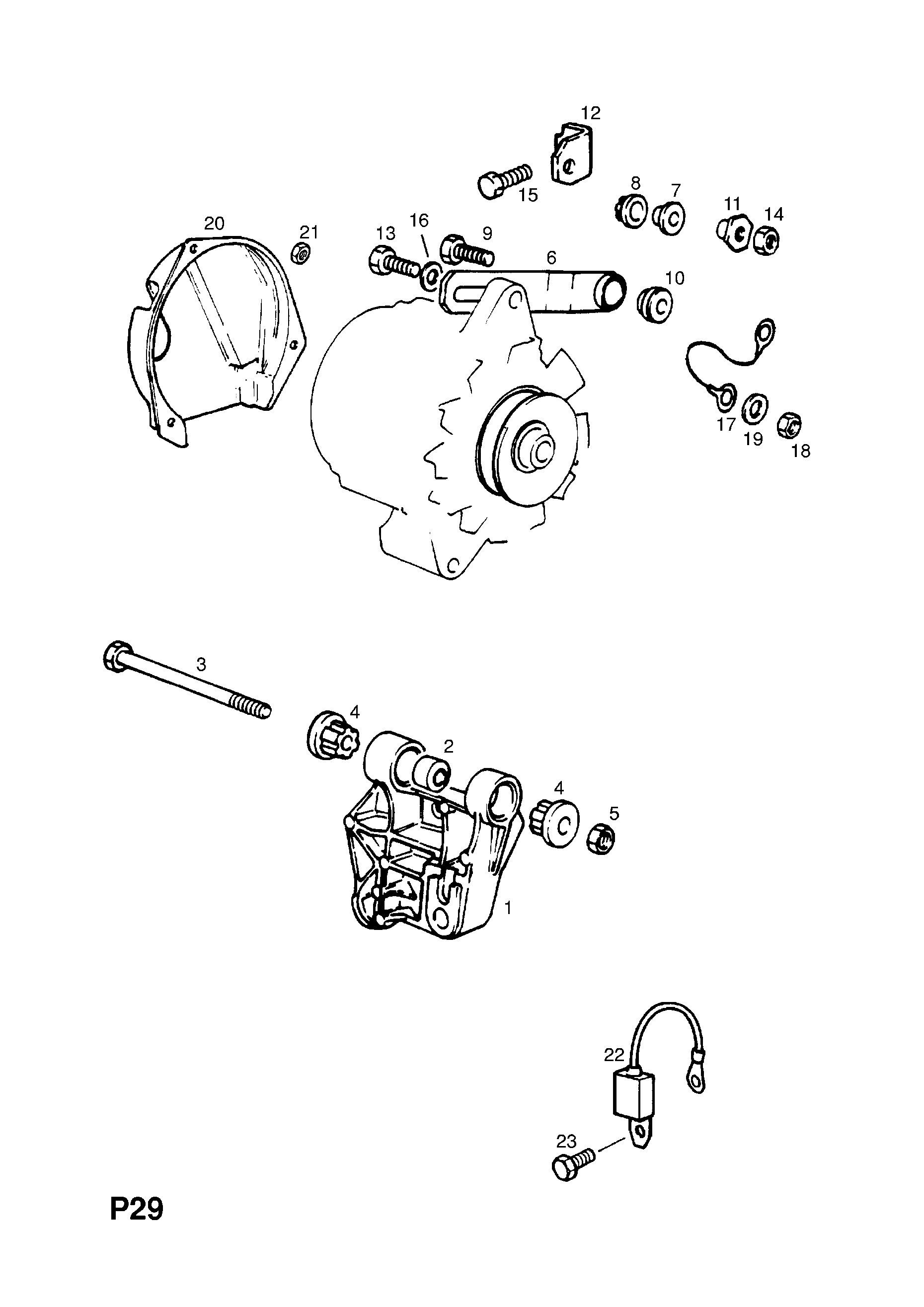 12
15
8
7
11
14
20
21
13
16
9
6
10
17
19
18
3
4
2
4
5
1
22
23
P29