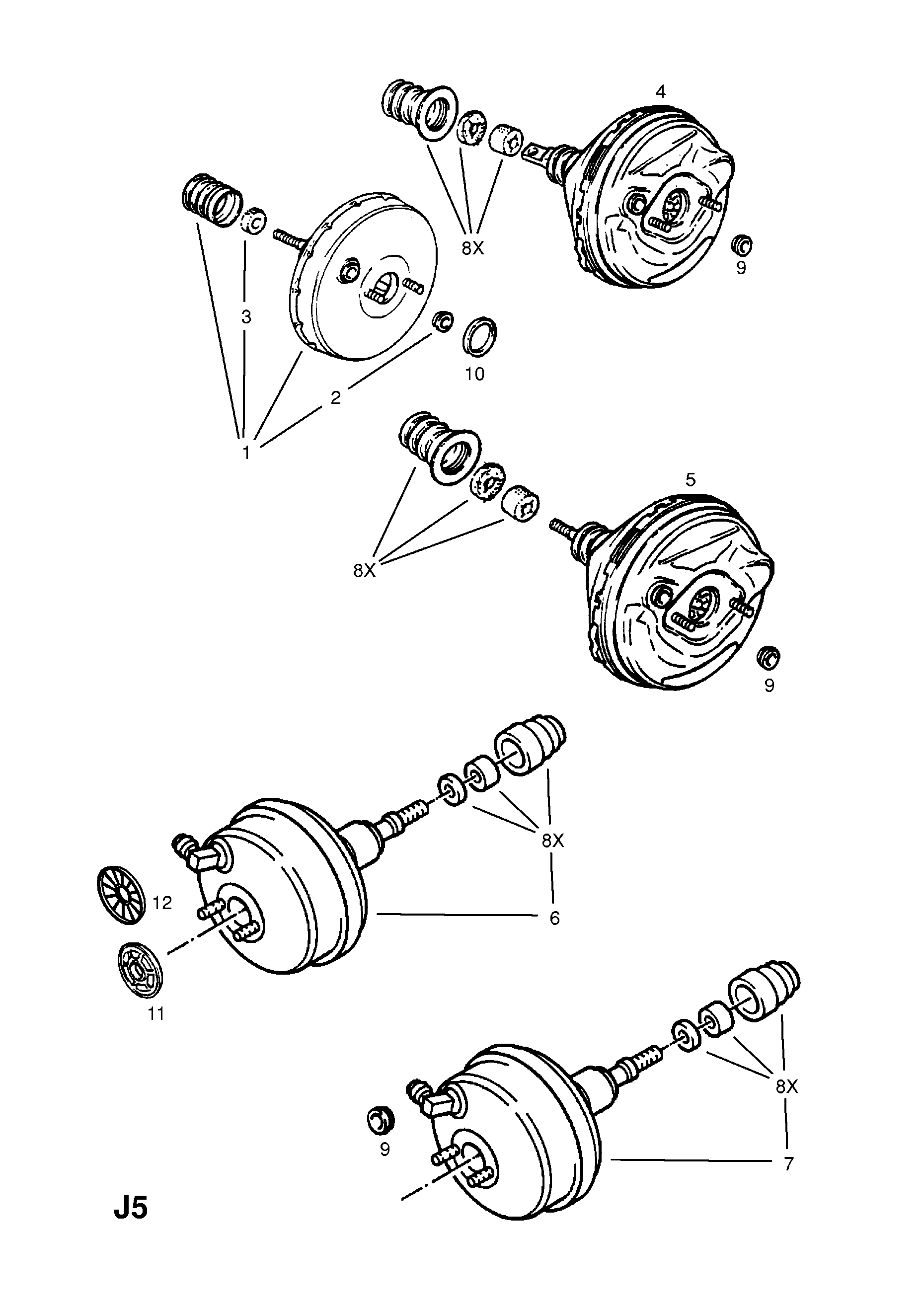 4

8X

9

3

10

2

1

5

8X

9

8X

12

6

11

8X

9

7

J5